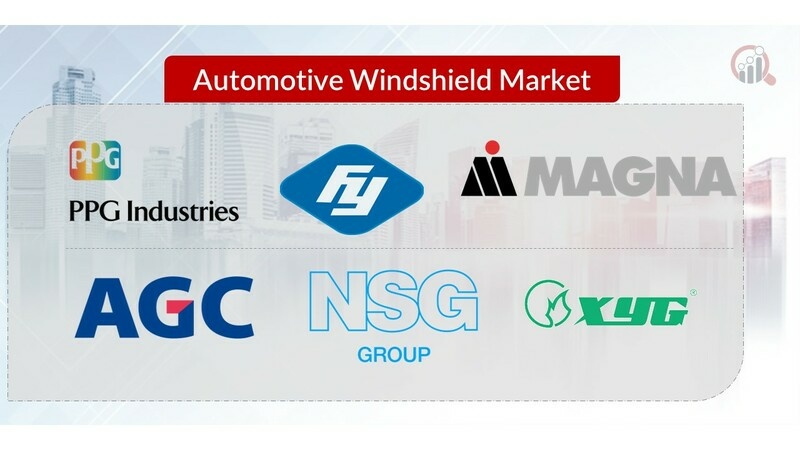 Automotive Windshield Market

PPG

PPG Industries

FY

MAGNA

AGC

NSG
GROUP

XYG