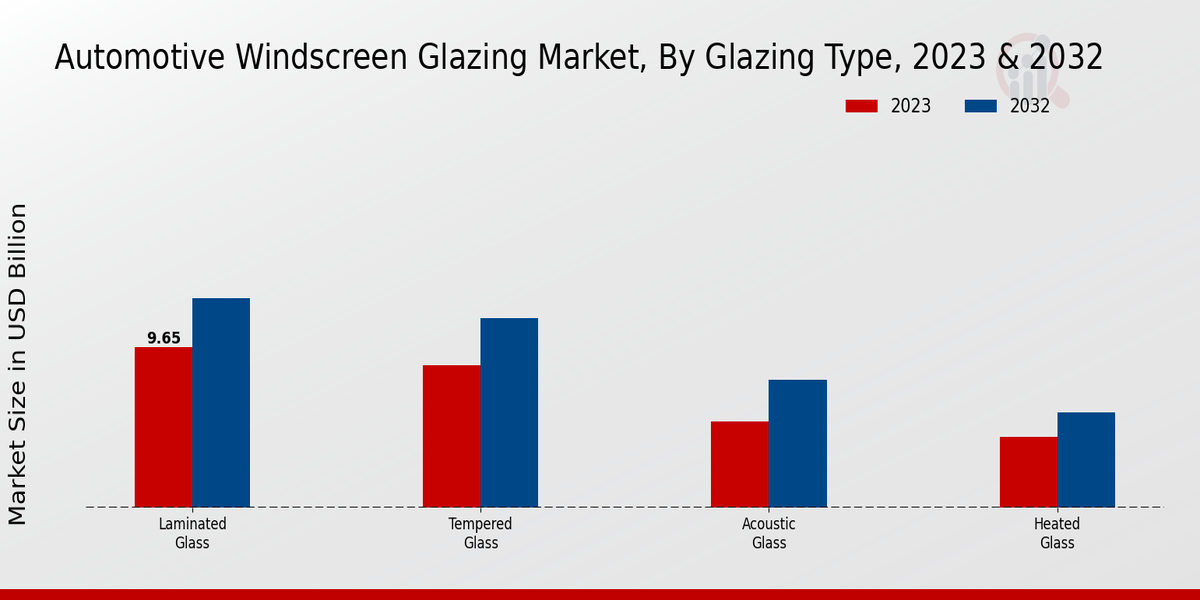 Automotive Windscreen Glazing Market, By Glazing Type, 2023 & 2032

2023
2032

Market Size in USD Billion

9.65

Laminated Glass

Tempered Glass

Acoustic Glass

Heated Glass