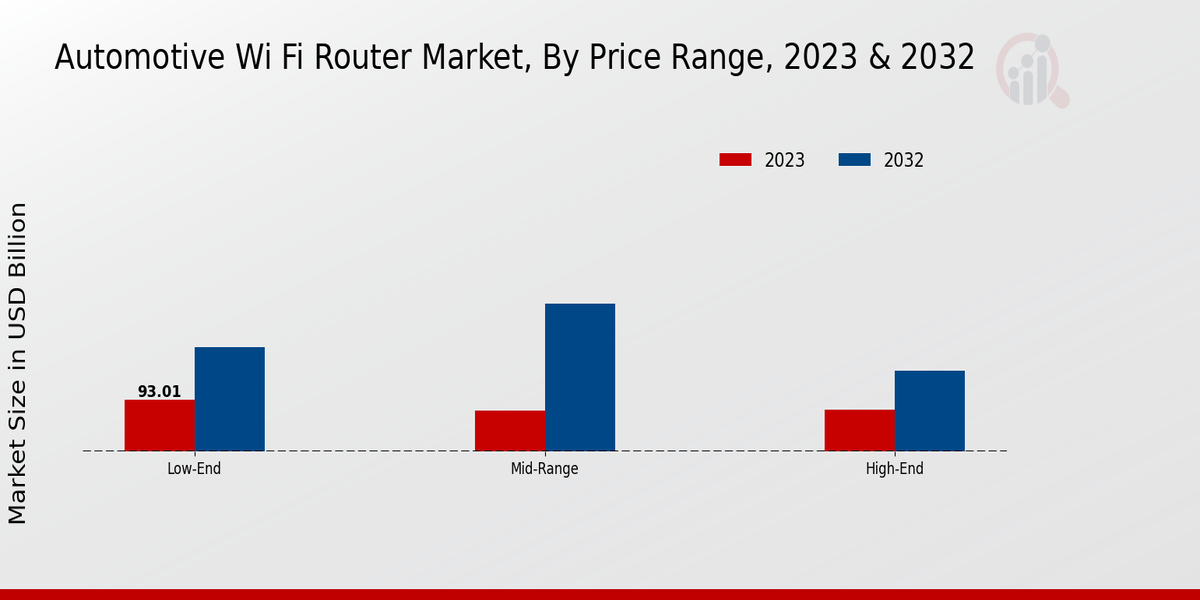 Automotive Wi Fi Router Market, By Price Range, 2023 & 2032

2023
2032

Market Size in USD Billion

93.01

Low-End
Mid-Range
High-End