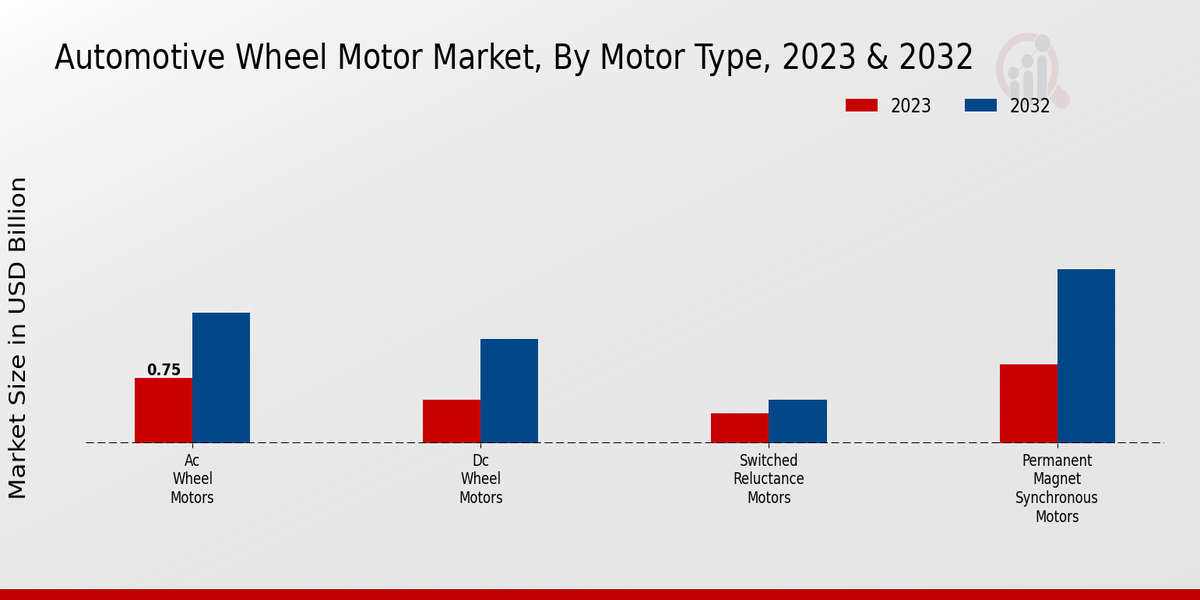 Automotive Wheel Motor Market, By Motor Type, 2023 & 2032

2023
2032

Market Size in USD Billion

0.75

Ac Wheel Motors

Dc Wheel Motors

Switched Reluctance Motors

Permanent Magnet Synchronous Motors