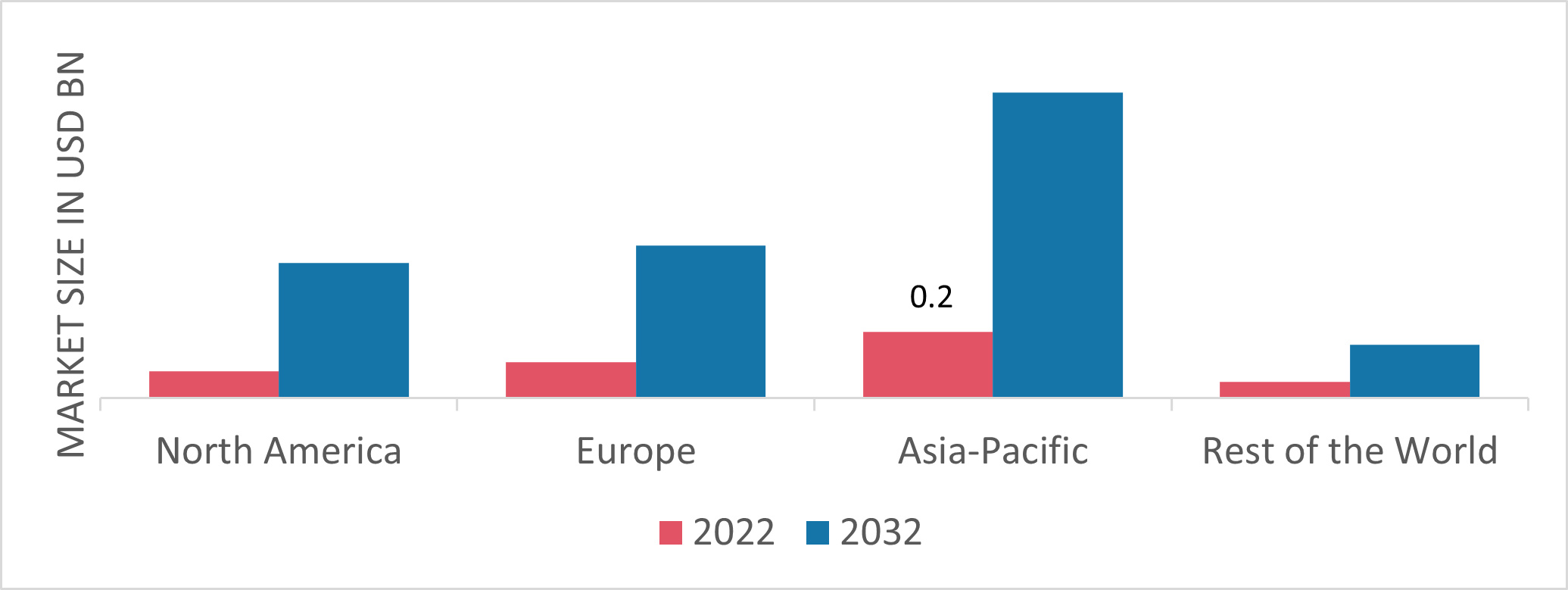 MARKET SIZE IN USD BN

0.2

North America

Europe

Asia-Pacific

Rest of the World

2022 2032