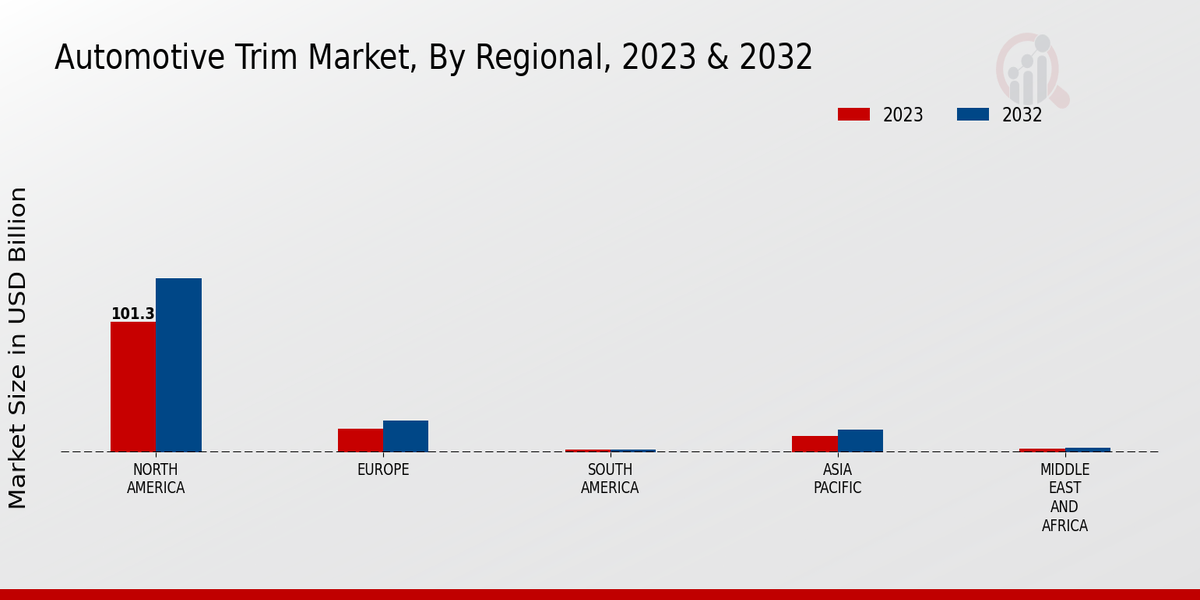 Automotive Trim Market, By Regional, 2023 & 2032

2023
2032

Market Size in USD Billion

101.3

NORTH AMERICA
EUROPE
SOUTH AMERICA
ASIA PACIFIC
MIDDLE EAST AND AFRICA