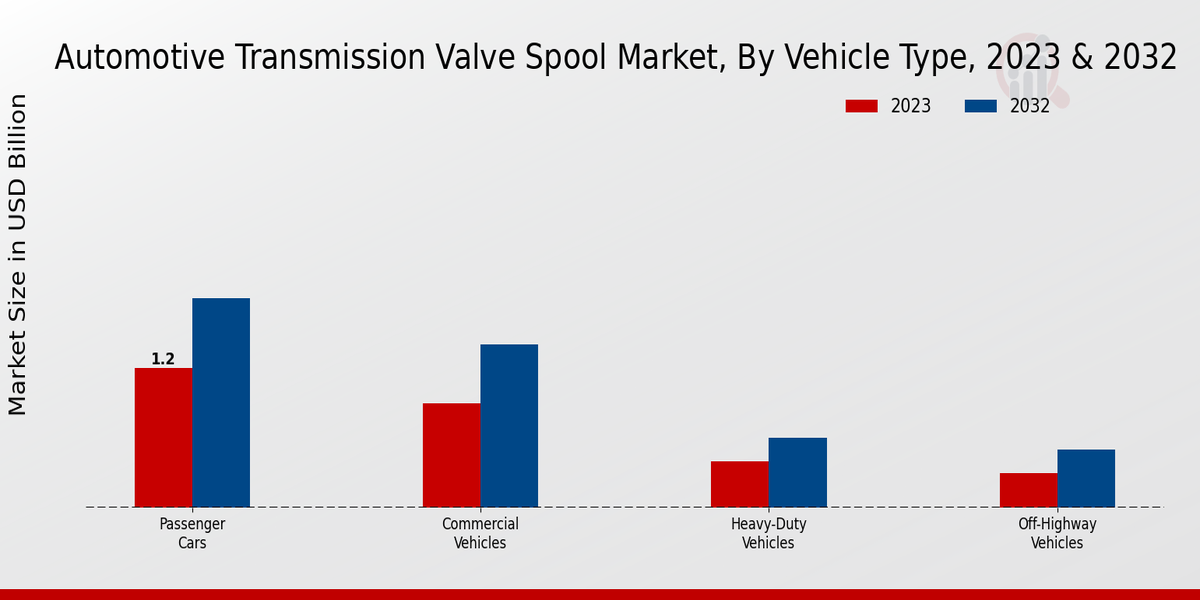 Automotive Transmission Valve Spool Market, By Vehicle Type, 2023 & 2032

2023
2032

Market Size in USD Billion

1.2

Passenger Cars
Commercial Vehicles
Heavy-Duty Vehicles
Off-Highway Vehicles