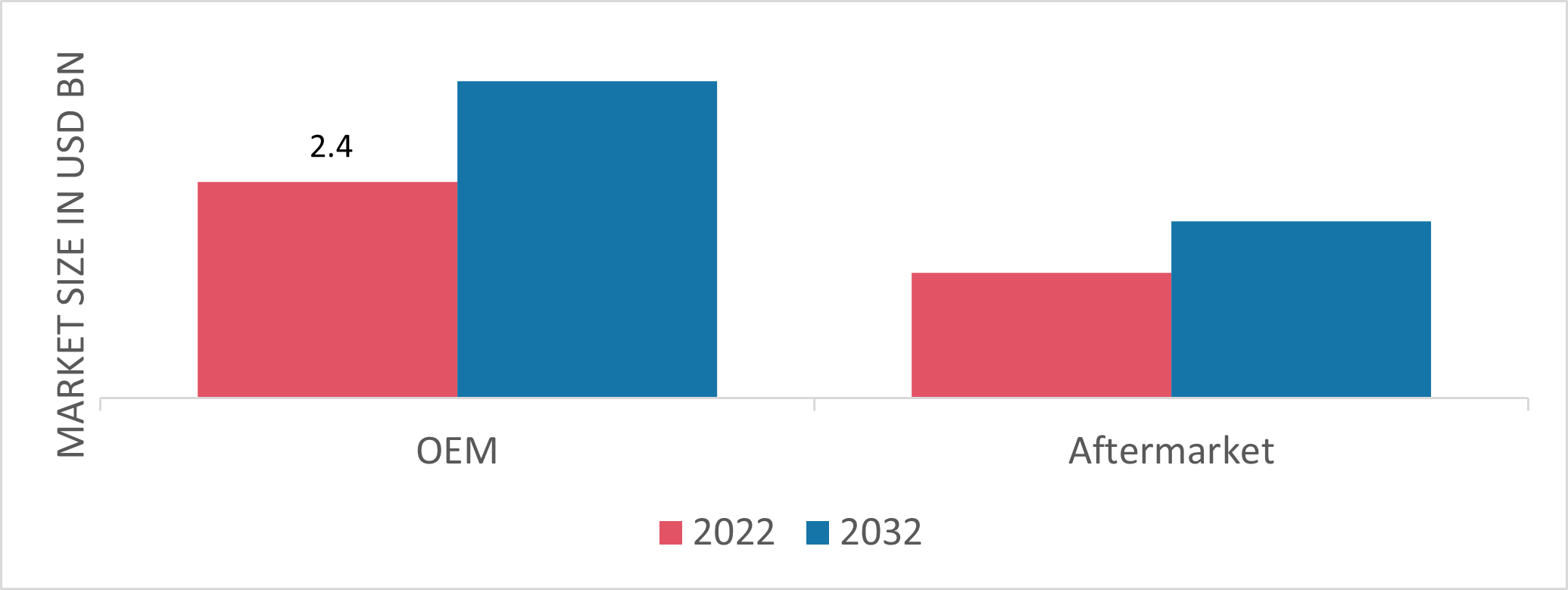 MARKET SIZE IN USD BN

2.4

OEM

Aftermarket

2022 2032