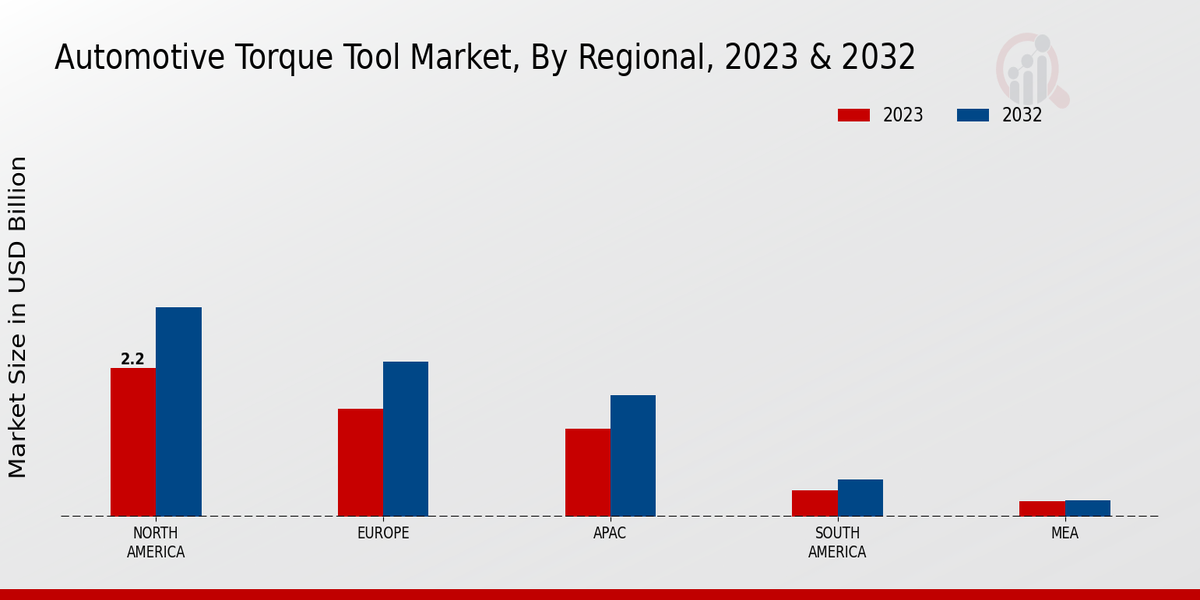 Automotive Torque Tool Market, By Regional, 2023 & 2032

2023
2032

Market Size in USD Billion

2.2

NORTH AMERICA
EUROPE
APAC
SOUTH AMERICA
MEA