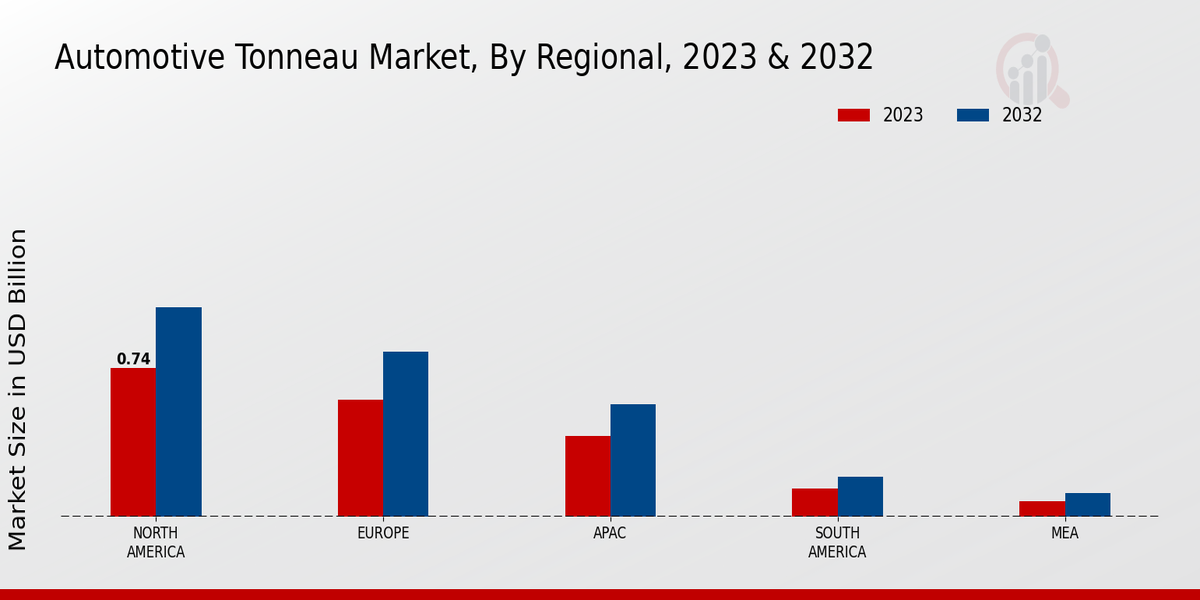 Automotive Tonneau Market, By Regional, 2023 & 2032

2023
2032

Market Size in USD Billion

0.74

NORTH AMERICA
EUROPE
APAC
SOUTH AMERICA
MEA