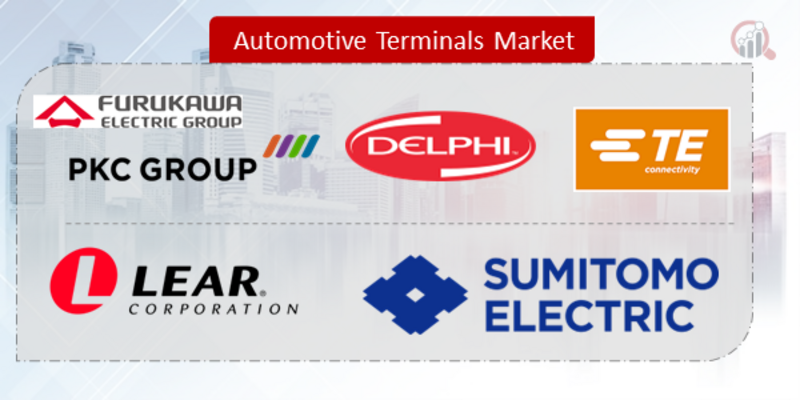 Automotive Terminals Market

FURUKAWA ELECTRIC GROUP

PKC GROUP

DELPHI

TE connectivity

LEAR CORPORATION

SUMITOMO ELECTRIC