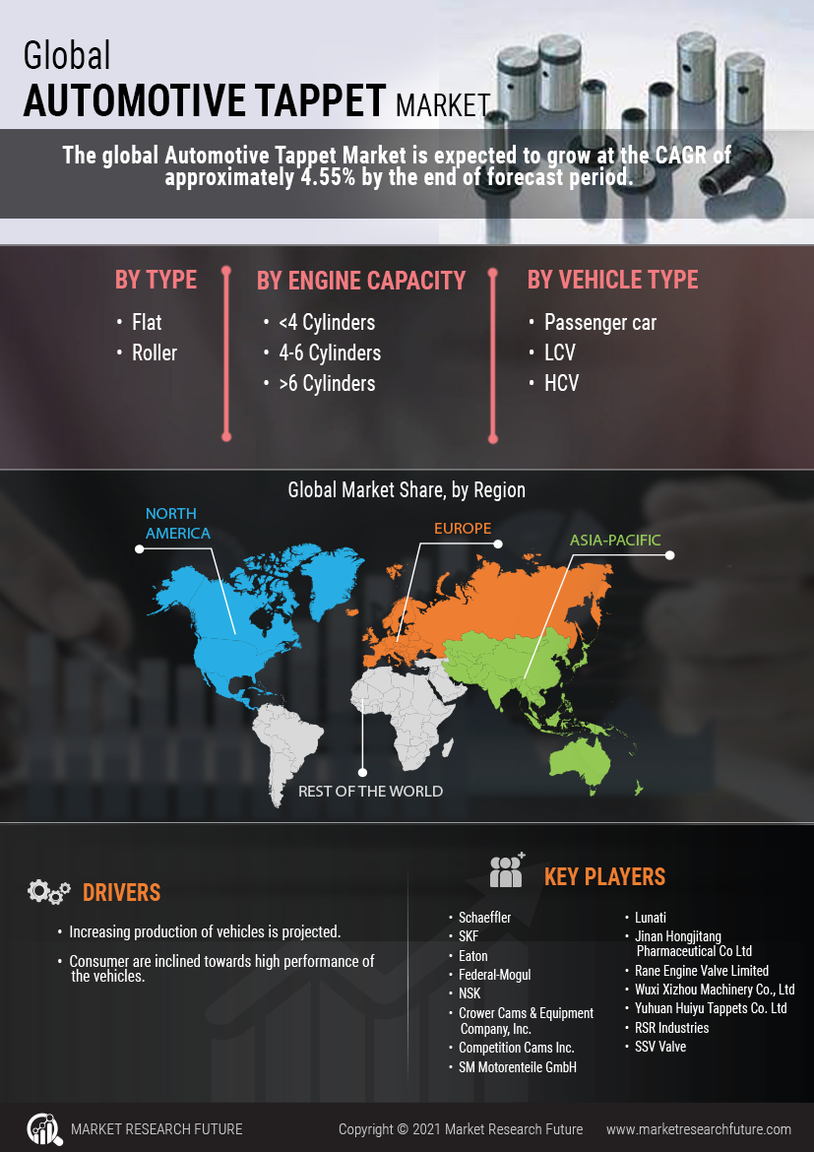 Global
AUTOMOTIVE TAPPET MARKET

The global Automotive Tappet Market is expected to grow at the CAGR of approximately 4.55% by the end of forecast period.

BY TYPE
• Flat
• Roller

BY ENGINE CAPACITY
• <4 Cylinders
• 4-6 Cylinders
• >6 Cylinders

BY VEHICLE TYPE
• Passenger car
• LCV
• HCV

Global Market Share, by Region

NORTH AMERICA
EUROPE
ASIA-PACIFIC
REST OF THE WORLD

DRIVERS
• Increasing production of vehicles is projected.
• Consumer are inclined towards high performance of the vehicles.

KEY PLAYERS
• Schaeffler
• SKF
• Eaton
• Federal-Mogul
• NSK
• Crower Cams & Equipment Company, Inc.
• Competition Cams Inc.
• SM Motorenteile GmbH
• Lunati
• Jinan Hongjitang Pharmaceutical Co Ltd
• Rane Engine Valve Limited
• Wuxi Xizhou Machinery Co., Ltd
• Yuhuan Huiyu Tappets Co. Ltd
• RSR Industries
• SSV Valve

MARKET RESEARCH FUTURE
Copyright © 2021 Market Research Future
www.marketresearchfuture.com