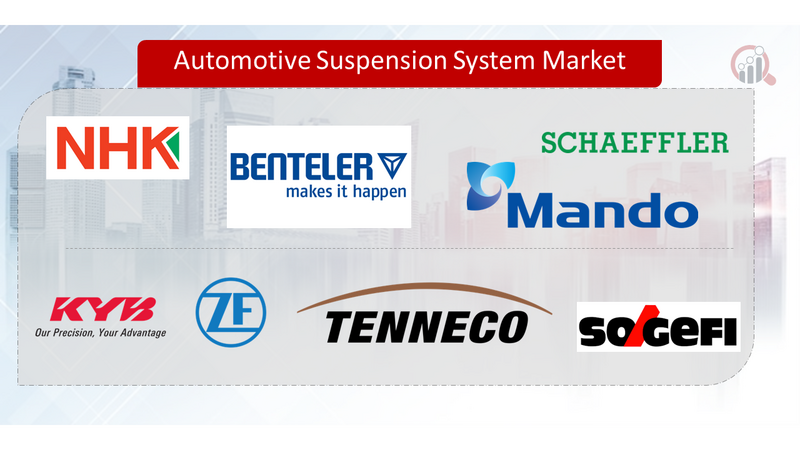 Automotive Suspension System Market

NHK

BENTELER
makes it happen

SCHAEFFLER

Mando

KYB
Our Precision, Your Advantage

ZF

TENNECO

SOGEFI