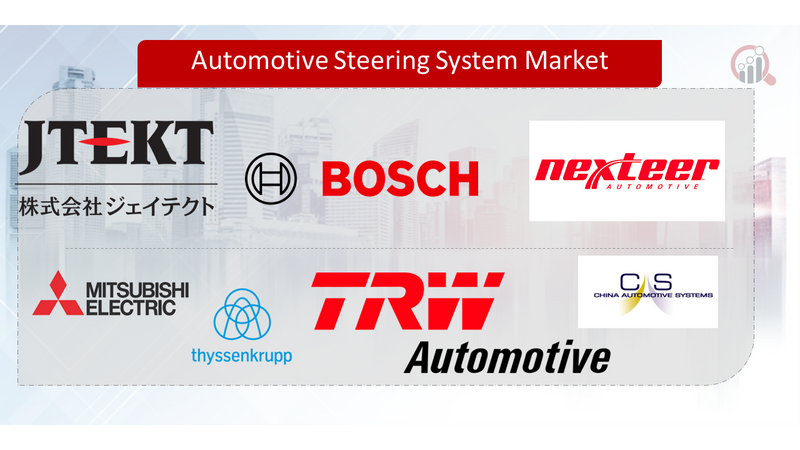 Automotive Steering System Market

JTEKT
株式会社ジェイテクト

BOSCH

nexteer
AUTOMOTIVE

MITSUBISHI ELECTRIC

thyssenkrupp

TRW
Automotive

CAS
CHINA AUTOMOTIVE SYSTEMS