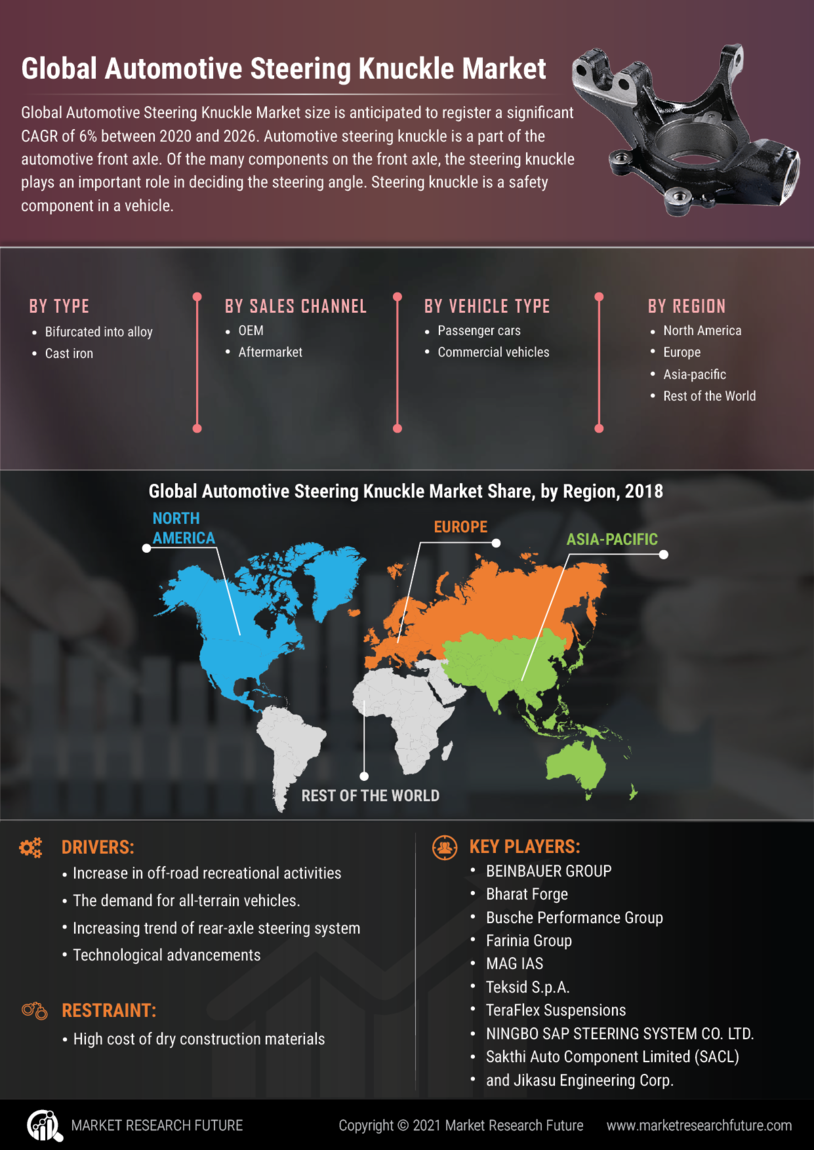 Global Automotive Steering Knuckle Market

Global Automotive Steering Knuckle Market size is anticipated to register a significant CAGR of 6% between 2020 and 2026. Automotive steering knuckle is a part of the automotive front axle. Of the many components on the front axle, the steering knuckle plays an important role in deciding the steering angle. Steering knuckle is a safety component in a vehicle.

BY TYPE
• Bifurcated into alloy
• Cast iron

BY SALES CHANNEL
• OEM
• Aftermarket

BY VEHICLE TYPE
• Passenger cars
• Commercial vehicles

BY REGION
• North America
• Europe
• Asia-pacific
• Rest of the World

Global Automotive Steering Knuckle Market Share, by Region, 2018

NORTH AMERICA
EUROPE
ASIA-PACIFIC
REST OF THE WORLD

DRIVERS:
• Increase in off-road recreational activities
• The demand for all-terrain vehicles.
• Increasing trend of rear-axle steering system
• Technological advancements

RESTRAINT:
• High cost of dry construction materials

KEY PLAYERS:
• BEINBAUER GROUP
• Bharat Forge
• Busche Performance Group
• Farinia Group
• MAG IAS
• Teksid S.p.A.
• TeraFlex Suspensions
• NINGBO SAP STEERING SYSTEM CO. LTD.
• Sakthi Auto Component Limited (SACL)
• and Jikasu Engineering Corp.

MARKET RESEARCH FUTURE
Copyright © 2021 Market Research Future
www.marketresearchfuture.com