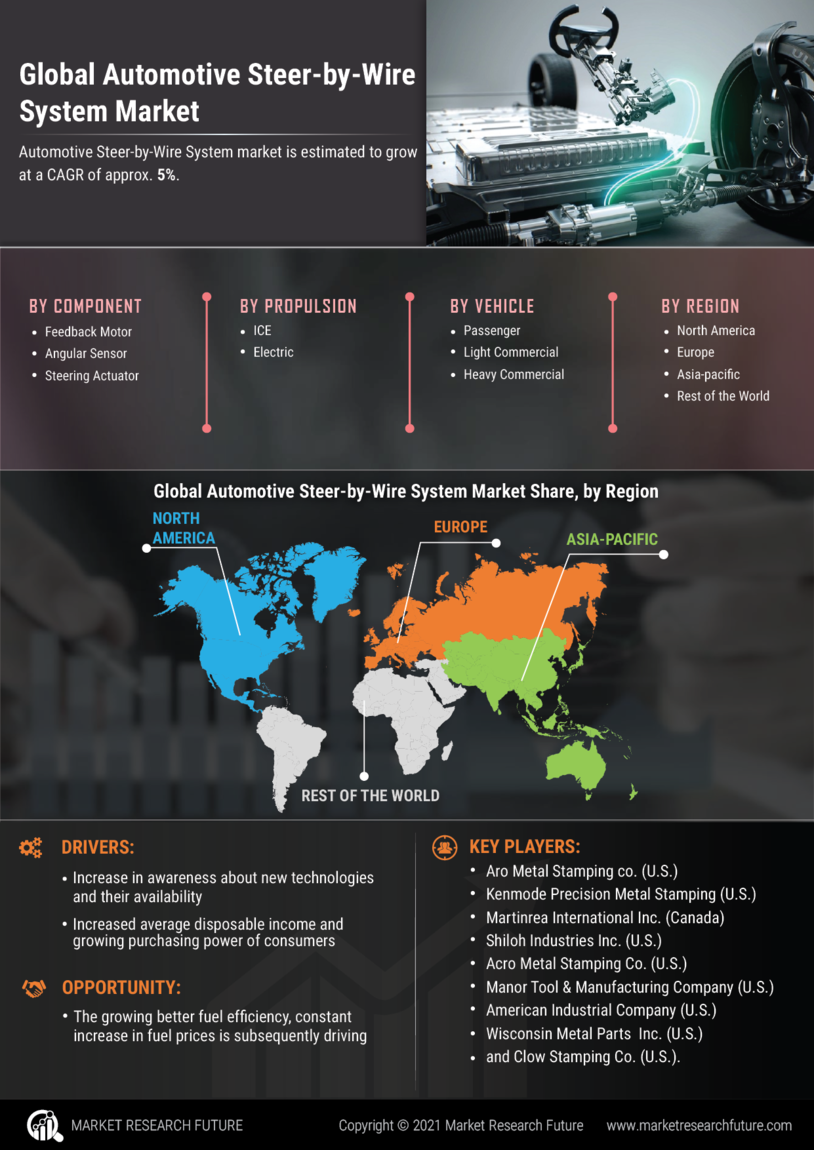 Global Automotive Steer-by-Wire System Market

Automotive Steer-by-Wire System market is estimated to grow at a CAGR of approx. 5%.

BY COMPONENT
- Feedback Motor
- Angular Sensor
- Steering Actuator

BY PROPULSION
- ICE
- Electric

BY VEHICLE
- Passenger
- Light Commercial
- Heavy Commercial

BY REGION
- North America
- Europe
- Asia-pacific
- Rest of the World

Global Automotive Steer-by-Wire System Market Share, by Region

NORTH AMERICA

EUROPE

ASIA-PACIFIC

REST OF THE WORLD

DRIVERS:
- Increase in awareness about new technologies and their availability
- Increased average disposable income and growing purchasing power of consumers

OPPORTUNITY:
- The growing better fuel efficiency, constant increase in fuel prices is subsequently driving

KEY PLAYERS:
- Aro Metal Stamping co. (U.S.)
- Kenmode Precision Metal Stamping (U.S.)
- Martinrea International Inc. (Canada)
- Shiloh Industries Inc. (U.S.)
- Acro Metal Stamping Co. (U.S.)
- Manor Tool & Manufacturing Company (U.S.)
- American Industrial Company (U.S.)
- Wisconsin Metal Parts Inc. (U.S.)
- and Clow Stamping Co. (U.S.).

MARKET RESEARCH FUTURE

Copyright © 2021 Market Research Future

www.marketresearchfuture.com