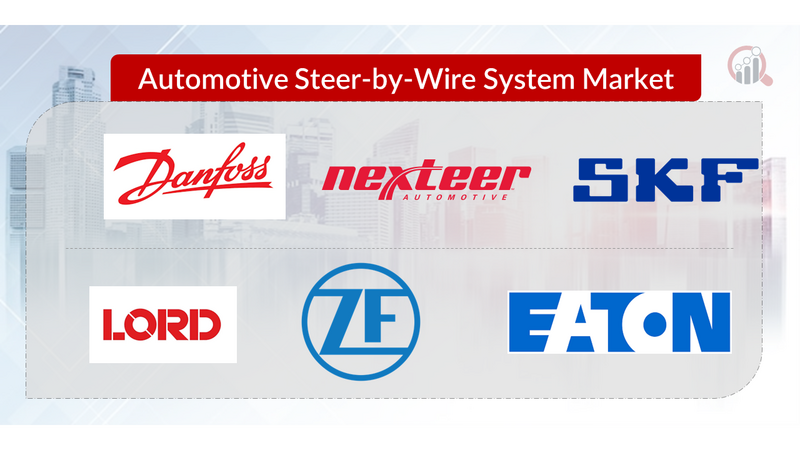 Automotive Steer-by-Wire System Market

Danfoss

nexteer
AUTOMOTIVE

SKF

LORD

ZF

EATON