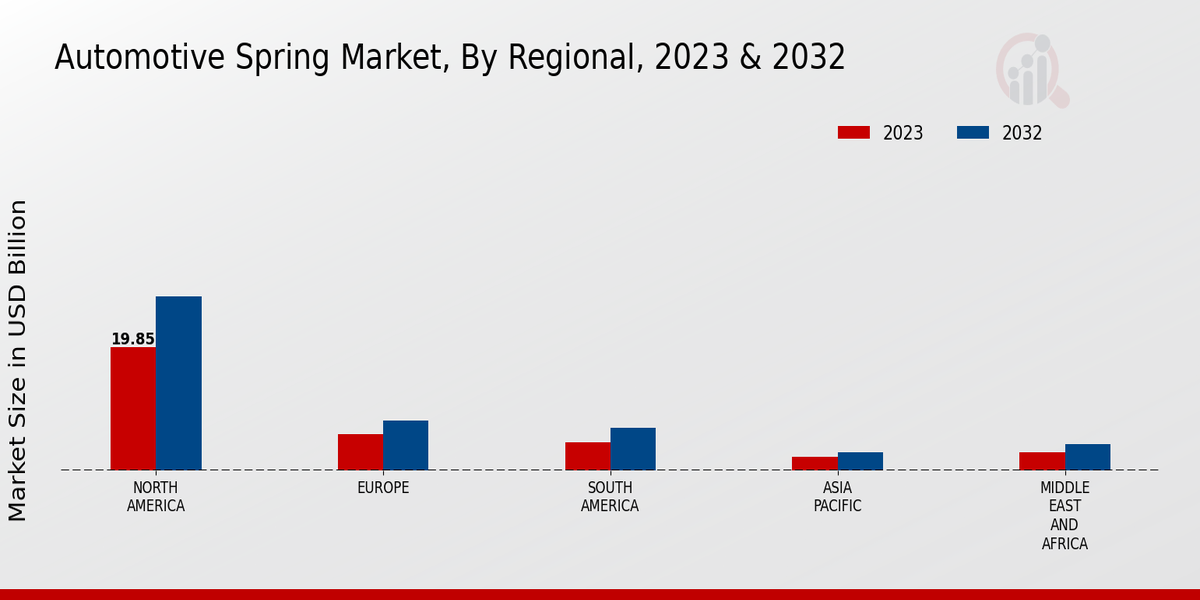 Automotive Spring Market, By Regional, 2023 & 2032

2023
2032

Market Size in USD Billion

19.85

NORTH AMERICA
EUROPE
SOUTH AMERICA
ASIA PACIFIC
MIDDLE EAST AND AFRICA