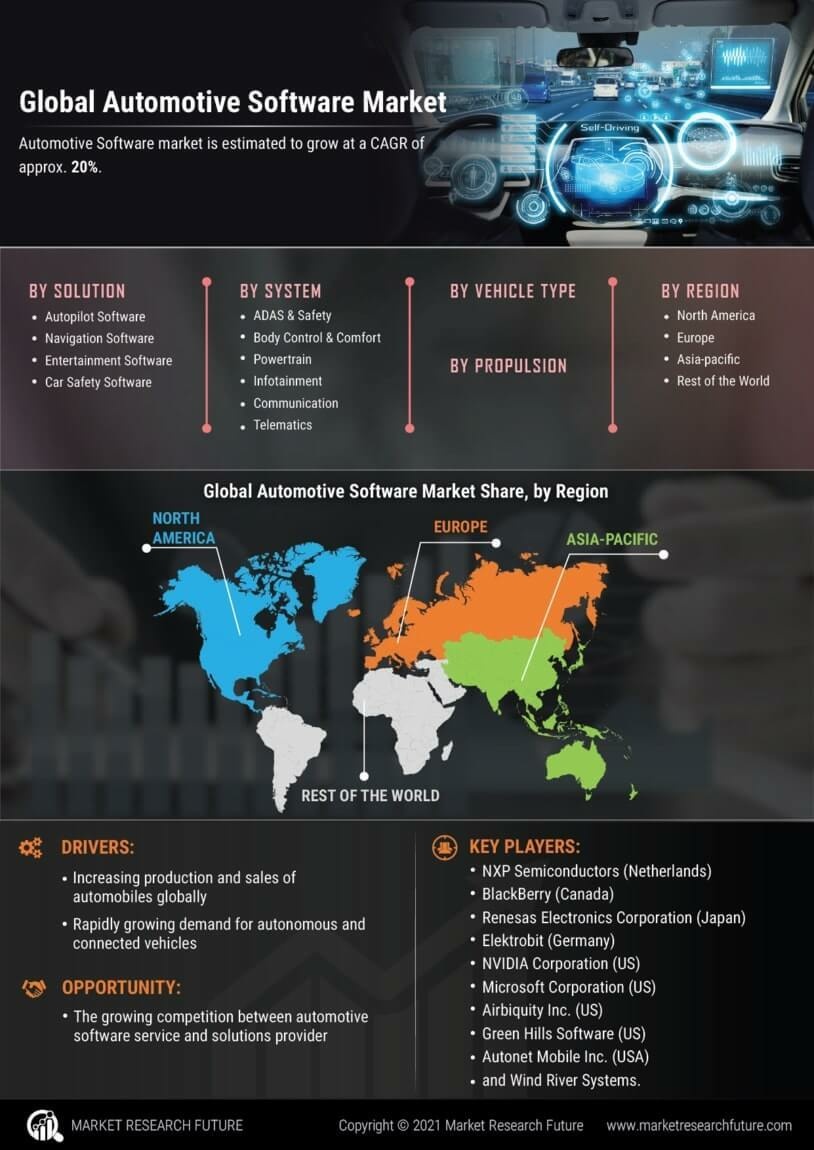 Global Automotive Software Market

Automotive Software market is estimated to grow at a CAGR of approx. 20%.

Self-Driving

BY SOLUTION
- Autopilot Software
- Navigation Software
- Entertainment Software
- Car Safety Software

BY SYSTEM
- ADAS & Safety
- Body Control & Comfort
- Powertrain
- Infotainment
- Communication
- Telematics

BY VEHICLE TYPE

BY PROPULSION

BY REGION
- North America
- Europe
- Asia-pacific
- Rest of the World

Global Automotive Software Market Share, by Region

NORTH AMERICA

EUROPE

ASIA-PACIFIC

REST OF THE WORLD

DRIVERS:
- Increasing production and sales of automobiles globally
- Rapidly growing demand for autonomous and connected vehicles

OPPORTUNITY:
- The growing competition between automotive software service and solutions provider

KEY PLAYERS:
- NXP Semiconductors (Netherlands)
- BlackBerry (Canada)
- Renesas Electronics Corporation (Japan)
- Elektrobit (Germany)
- NVIDIA Corporation (US)
- Microsoft Corporation (US)
- Airbiquity Inc. (US)
- Green Hills Software (US)
- Autonet Mobile Inc. (USA)
- and Wind River Systems.

MARKET RESEARCH FUTURE

Copyright © 2021 Market Research Future

www.marketresearchfuture.com