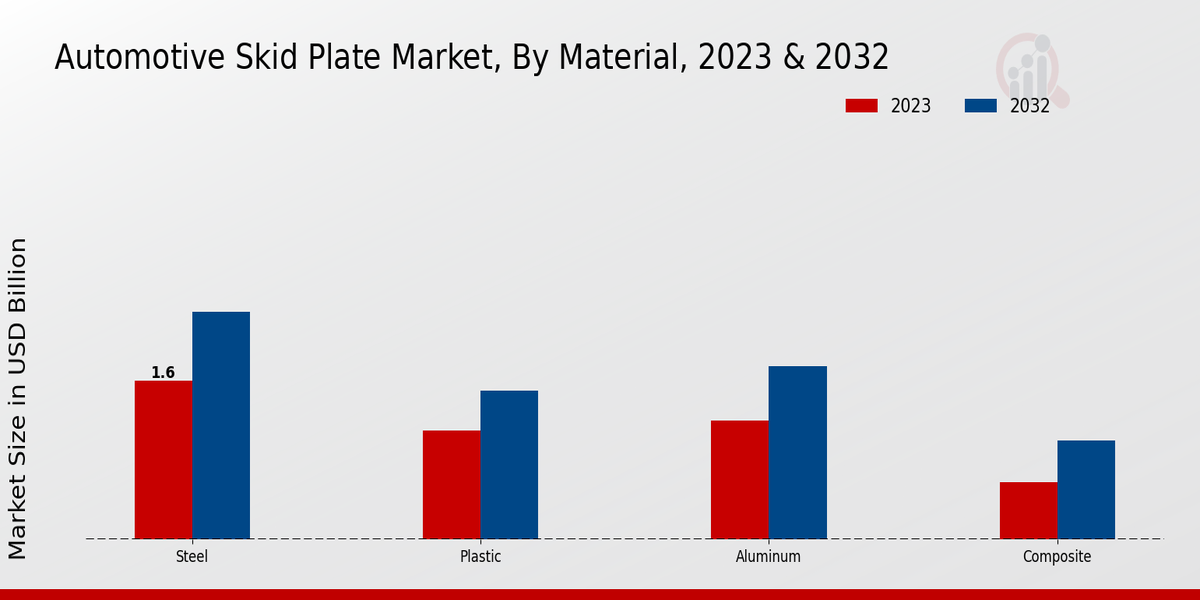 Automotive Skid Plate Market, By Material, 2023 & 2032

2023 2032

Market Size in USD Billion

1.6

Steel

Plastic

Aluminum

Composite