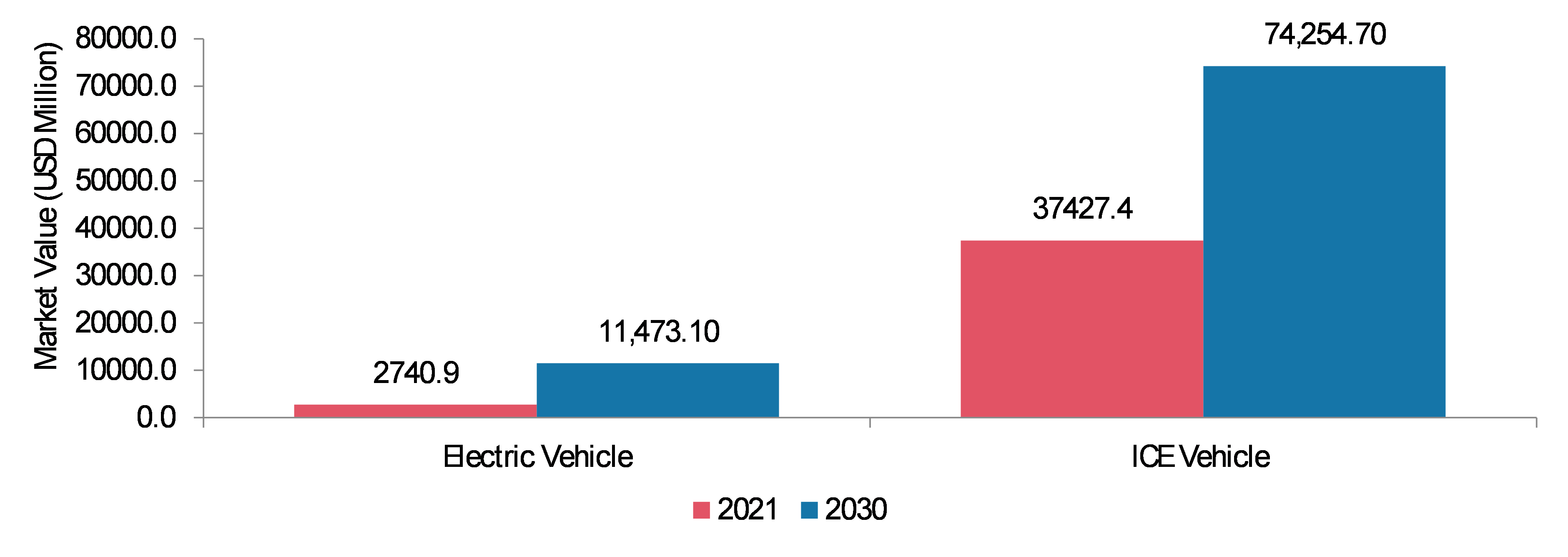 Market Value (USD Million)

80000.0
70000.0
60000.0
50000.0
40000.0
30000.0
20000.0
10000.0
0.0

2740.9
11,473.10
37427.4
74,254.70

Electric Vehicle
ICE Vehicle

2021 2030