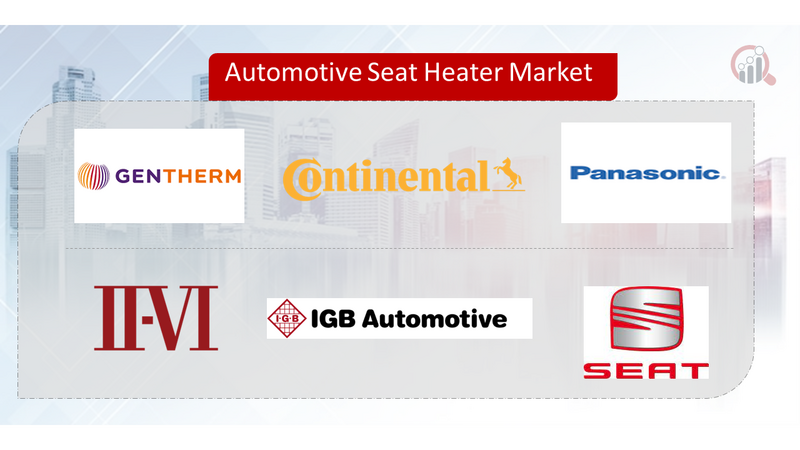 Automotive Seat Heater Market

GENTHERM

Continental

Panasonic

II-VI

IGB IGB Automotive

SEAT