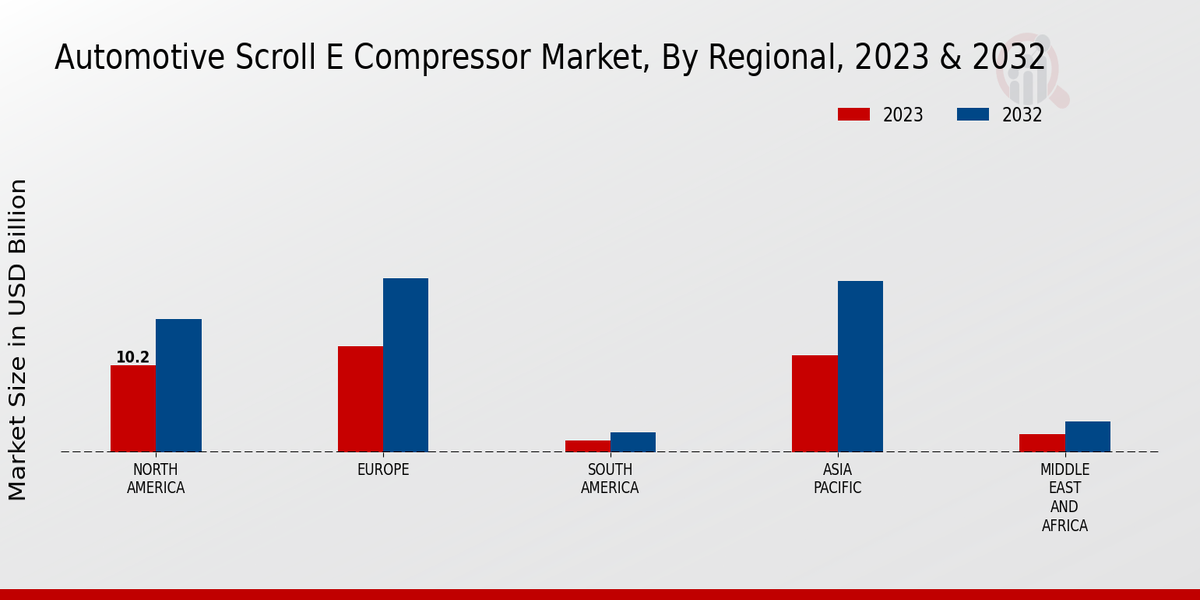 Automotive Scroll E Compressor Market, By Regional, 2023 & 2032

2023 2032

Market Size in USD Billion

10.2

NORTH AMERICA

EUROPE

SOUTH AMERICA

ASIA PACIFIC

MIDDLE EAST AND AFRICA