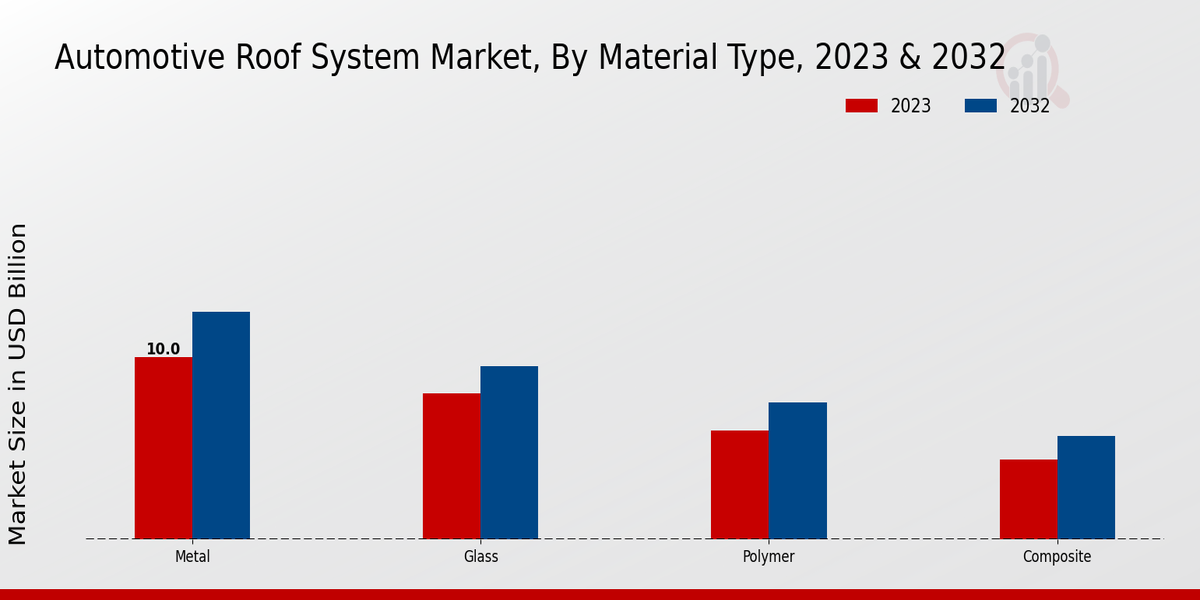 Automotive Roof System Market, By Material Type, 2023 & 2032

2023
2032

Market Size in USD Billion

10.0

Metal
Glass
Polymer
Composite