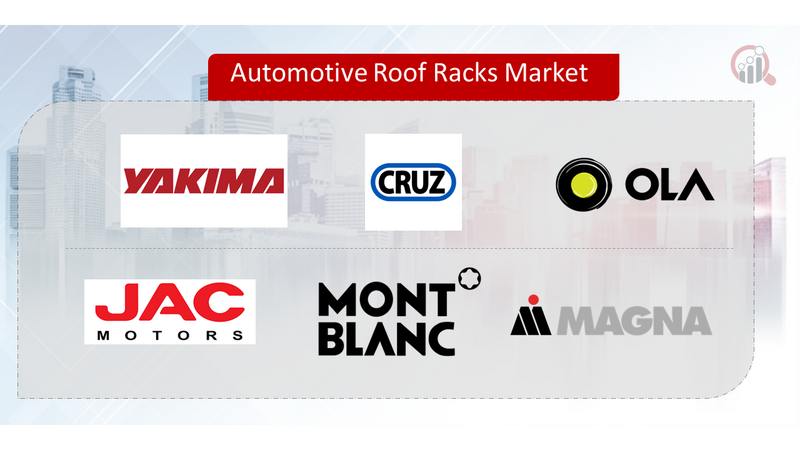 Automotive Roof Racks Market

YAKIMA

CRUZ

OLA

JAC
MOTORS

MONT
BLANC

MAGNA