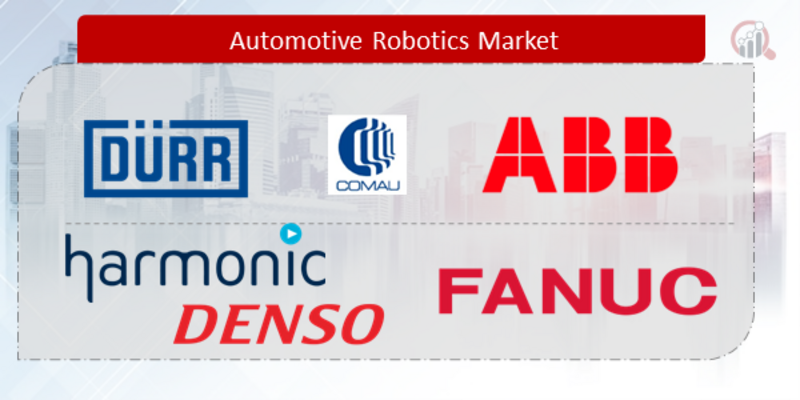 Automotive Robotics Market

DÜRR

COMAU

ABB

harmonic

DENSO

FANUC