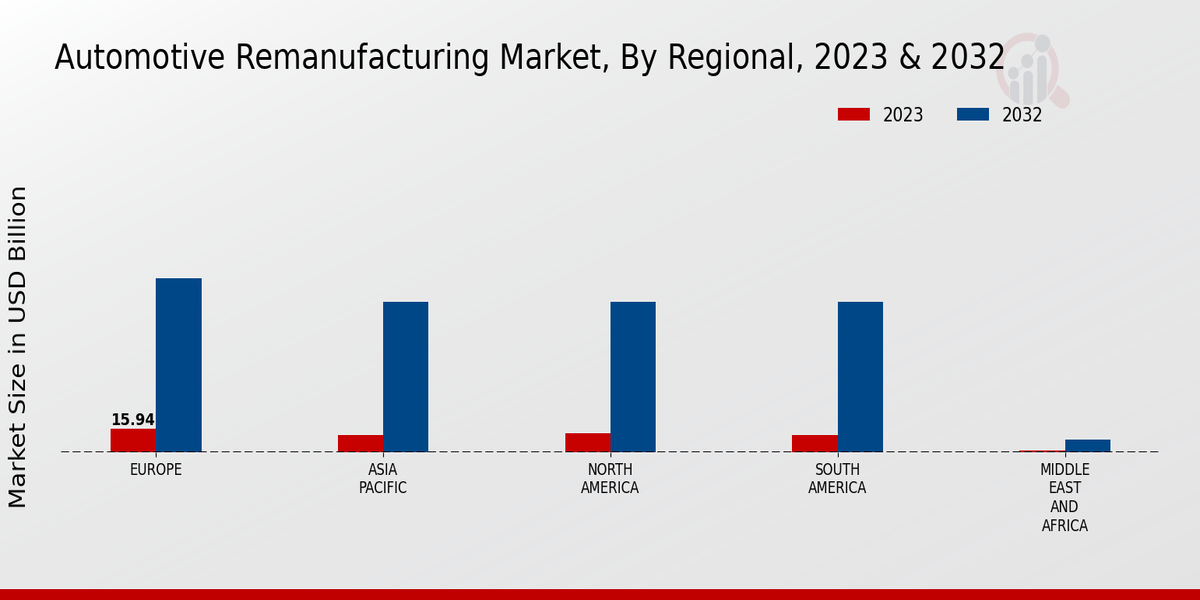 Automotive Remanufacturing Market, By Regional, 2023 & 2032

2023
2032

Market Size in USD Billion

15.94

EUROPE
ASIA PACIFIC
NORTH AMERICA
SOUTH AMERICA
MIDDLE EAST AND AFRICA