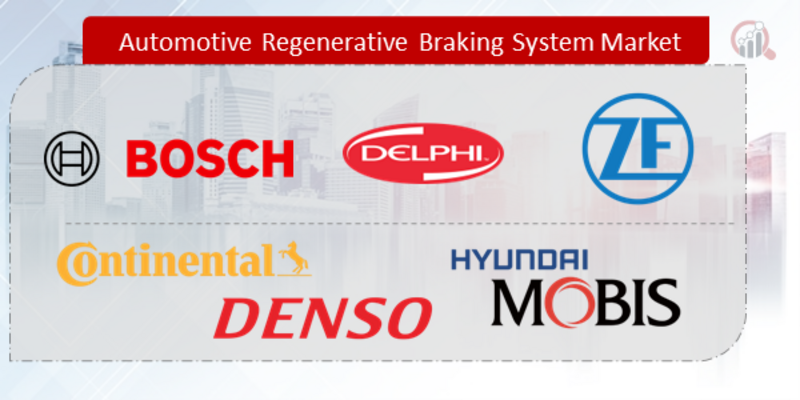 Automotive Regenerative Braking System Market

BOSCH

DELPHI

ZF

Continental

HYUNDAI

MOBIS

DENSO