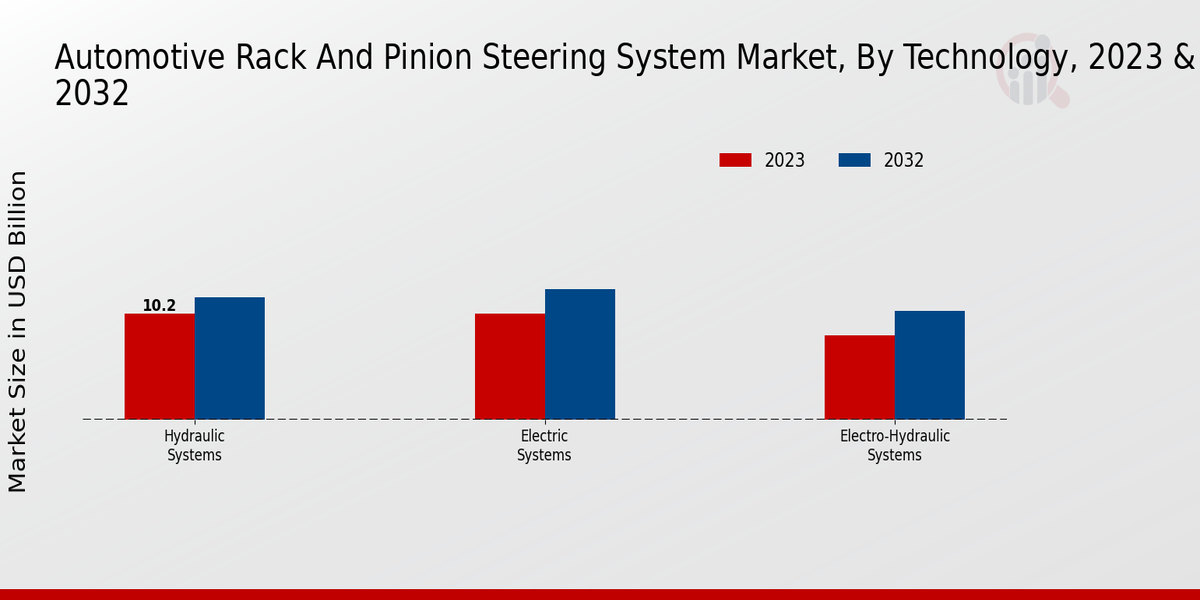 Automotive Rack And Pinion Steering System Market, By Technology, 2023 & 2032

2023
2032

Market Size in USD Billion

10.2

Hydraulic Systems

Electric Systems

Electro-Hydraulic Systems