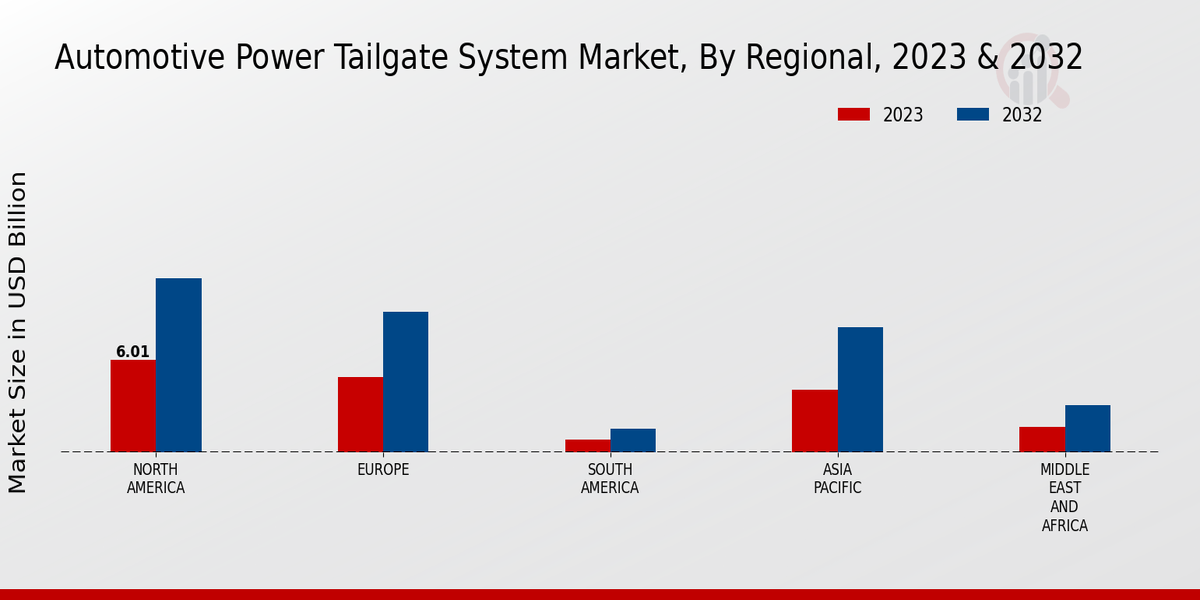 Automotive Power Tailgate System Market, By Regional, 2023 & 2032

2023
2032

Market Size in USD Billion

6.01

NORTH AMERICA
EUROPE
SOUTH AMERICA
ASIA PACIFIC
MIDDLE EAST AND AFRICA