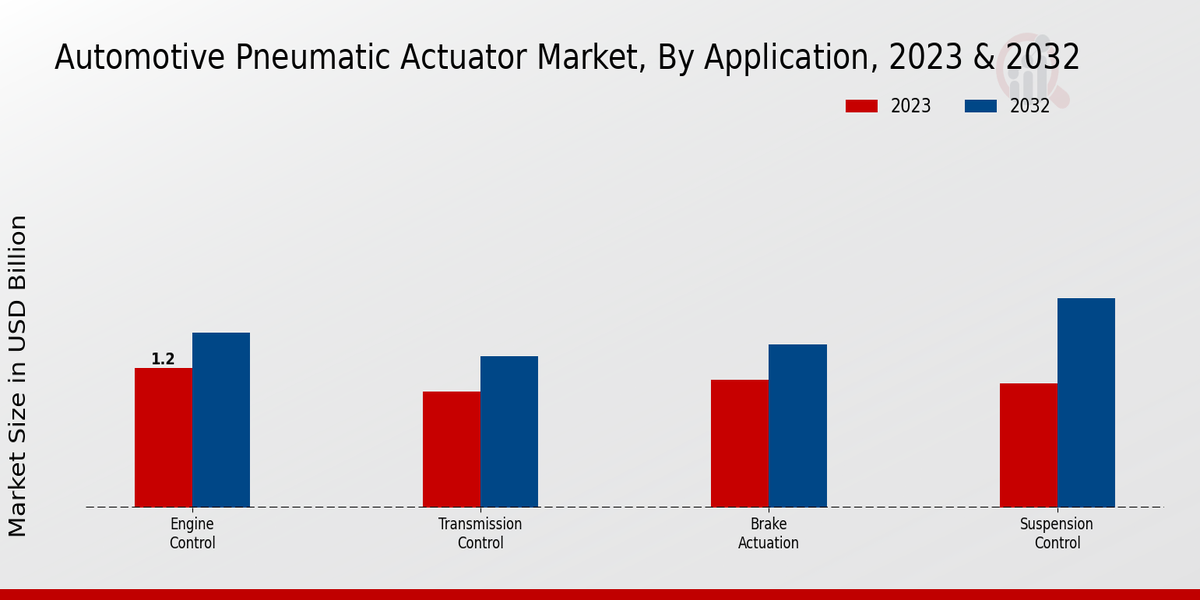 Automotive Pneumatic Actuator Market, By Application, 2023 & 2032

2023
2032

Market Size in USD Billion

1.2

Engine Control

Transmission Control

Brake Actuation

Suspension Control