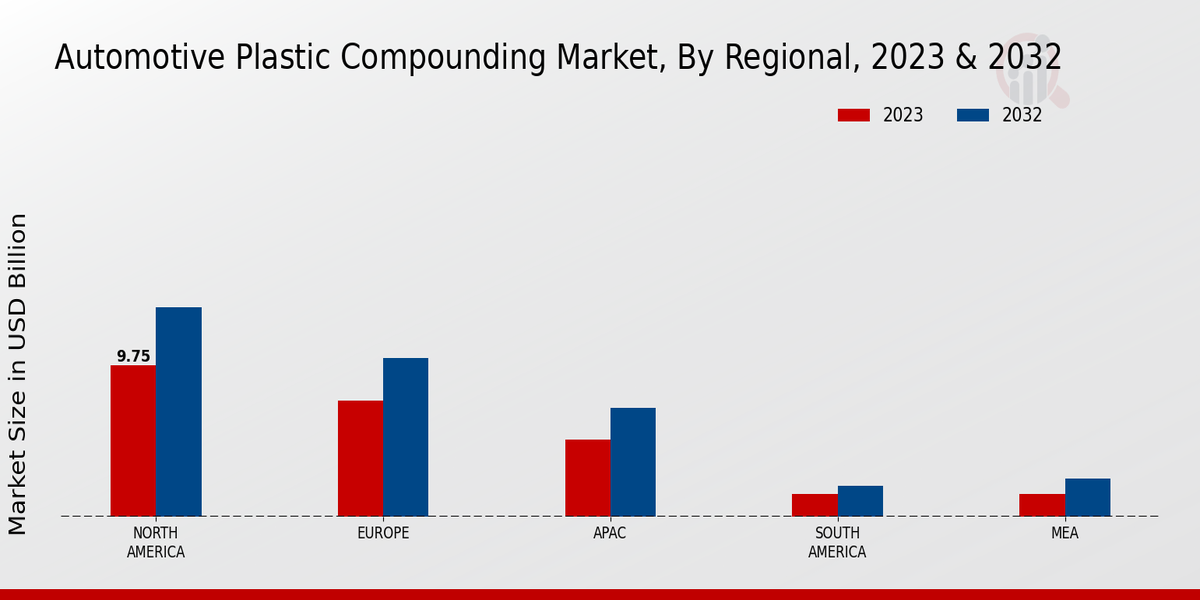 Automotive Plastic Compounding Market, By Regional, 2023 & 2032

2023
2032

Market Size in USD Billion

9.75

NORTH AMERICA
EUROPE
APAC
SOUTH AMERICA
MEA