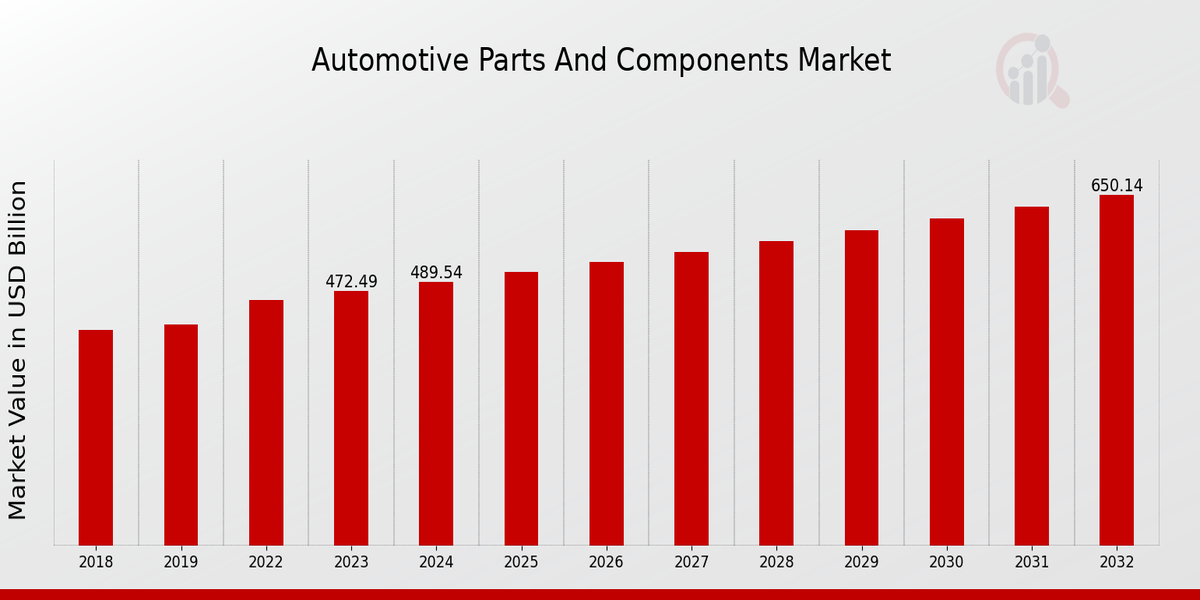 Automotive Parts And Components Market

Market Value in USD Billion

472.49
489.54
650.14

2018
2019
2022
2023
2024
2025
2026
2027
2028
2029
2030
2031
2032