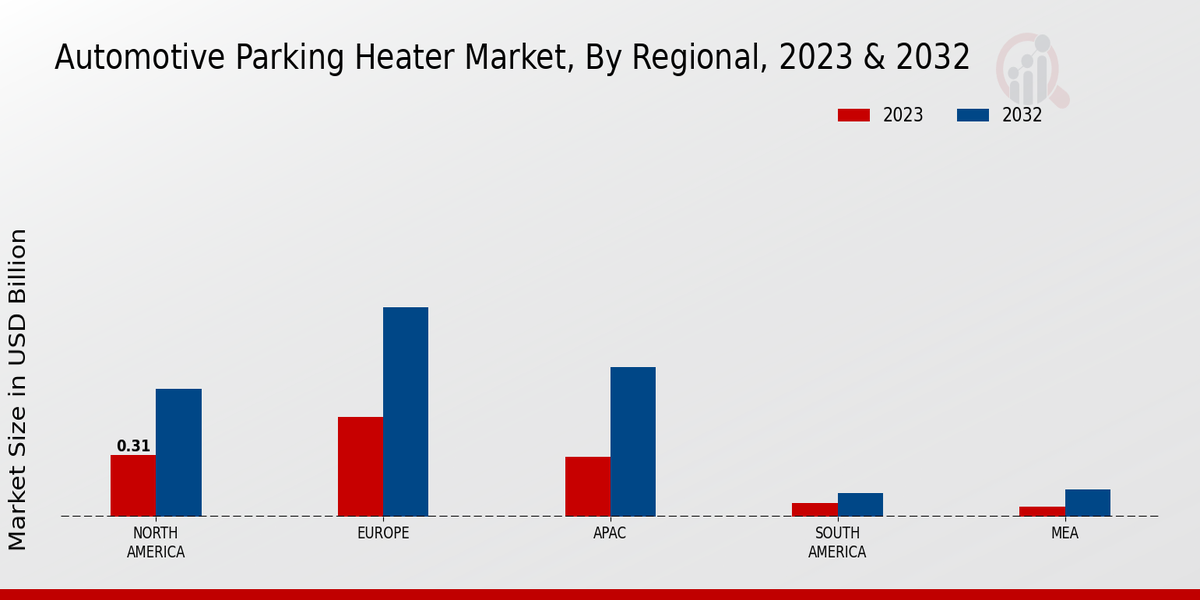 Automotive Parking Heater Market, By Regional, 2023 & 2032

2023
2032

Market Size in USD Billion

0.31

NORTH AMERICA
EUROPE
APAC
SOUTH AMERICA
MEA