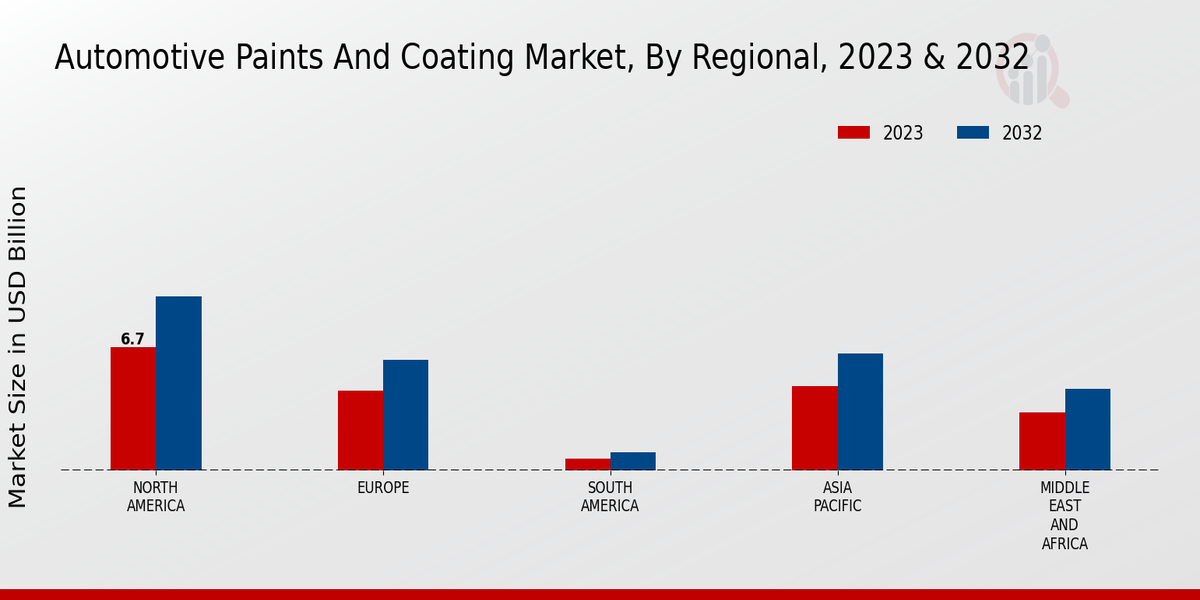 Automotive Paints And Coating Market, By Regional, 2023 & 2032

2023
2032

Market Size in USD Billion

6.7

NORTH AMERICA
EUROPE
SOUTH AMERICA
ASIA PACIFIC
MIDDLE EAST AND AFRICA