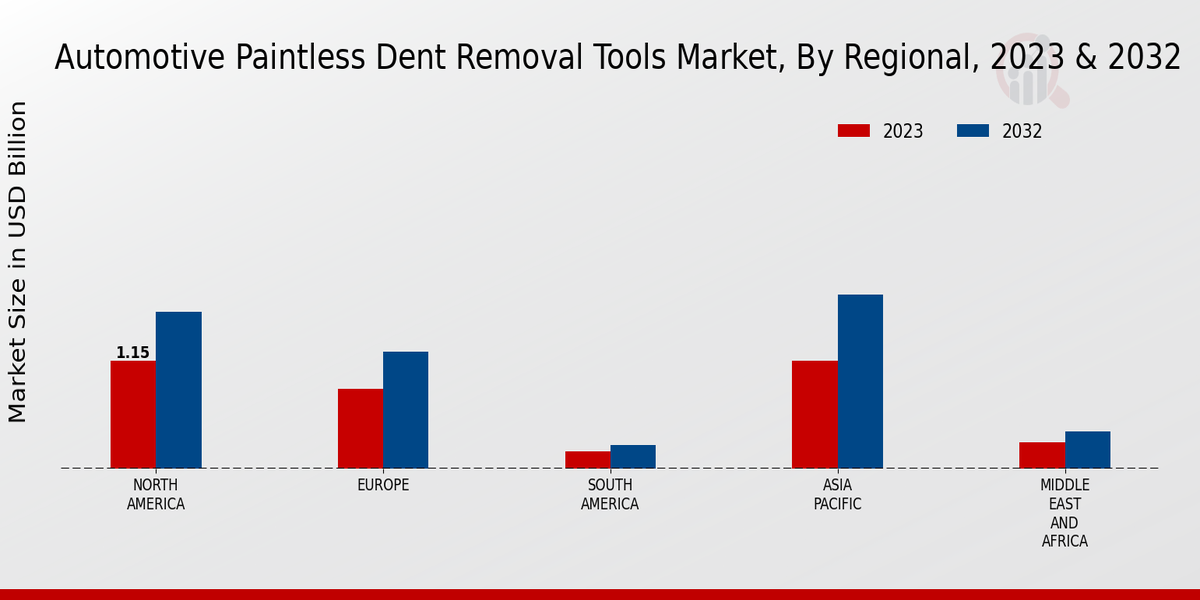 Automotive Paintless Dent Removal Tools Market, By Regional, 2023 & 2032

2023
2032

Market Size in USD Billion

1.15

NORTH AMERICA
EUROPE
SOUTH AMERICA
ASIA PACIFIC
MIDDLE EAST AND AFRICA