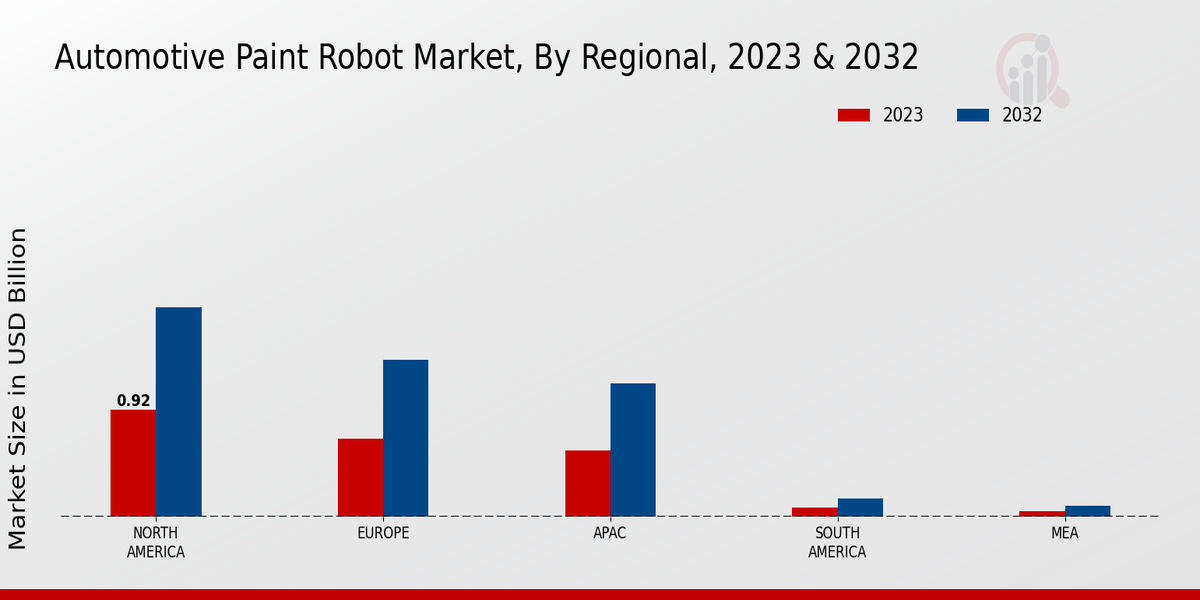 Automotive Paint Robot Market, By Regional, 2023 & 2032

2023
2032

Market Size in USD Billion

0.92

NORTH AMERICA
EUROPE
APAC
SOUTH AMERICA
MEA