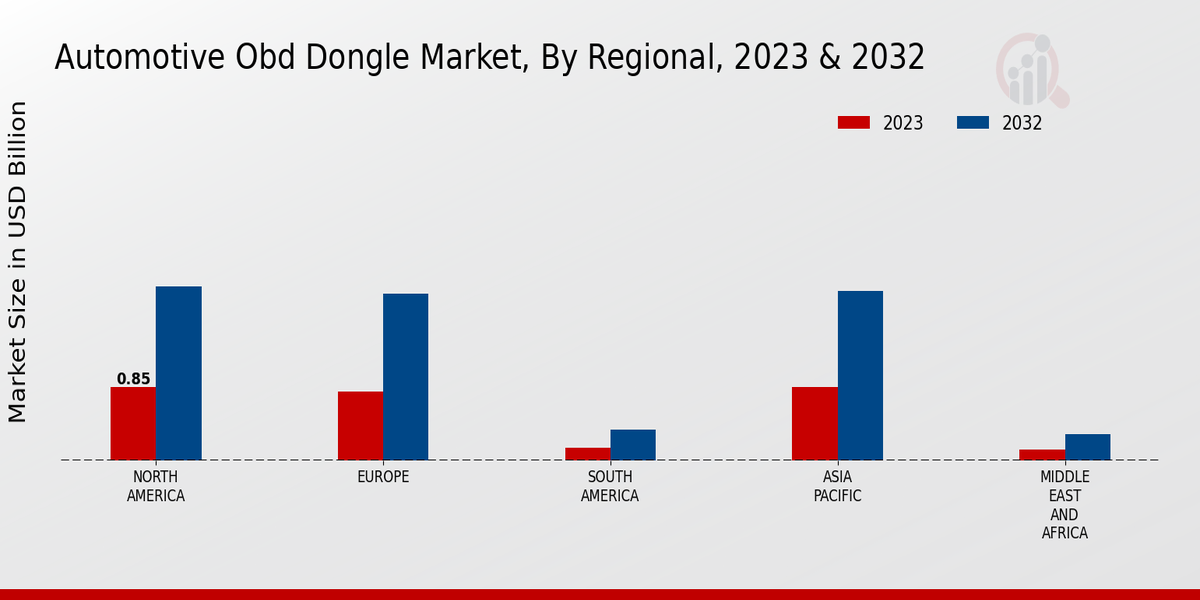 Automotive Obd Dongle Market, By Regional, 2023 & 2032

2023
2032

Market Size in USD Billion

0.85

NORTH AMERICA
EUROPE
SOUTH AMERICA
ASIA PACIFIC
MIDDLE EAST AND AFRICA