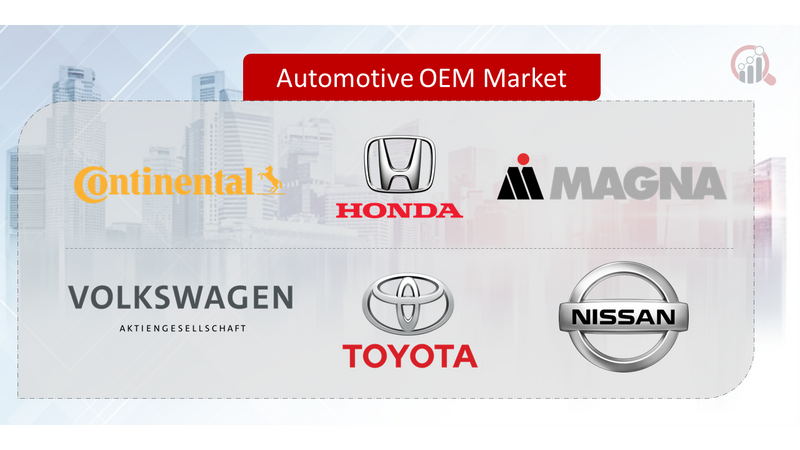 Automotive OEM Market

Continental

HONDA

MAGNA

VOLKSWAGEN
AKTIENGESELLSCHAFT

TOYOTA

NISSAN