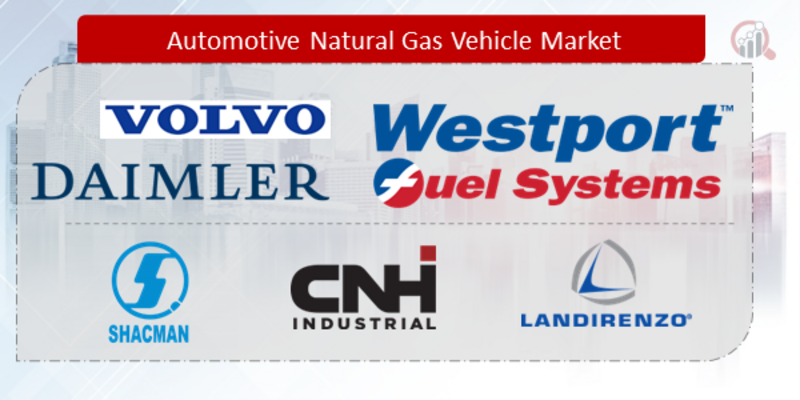 Automotive Natural Gas Vehicle Market

VOLVO

DAIMLER

Westport™
Fuel Systems

SHACMAN

CNH INDUSTRIAL

LANDIRENZO®