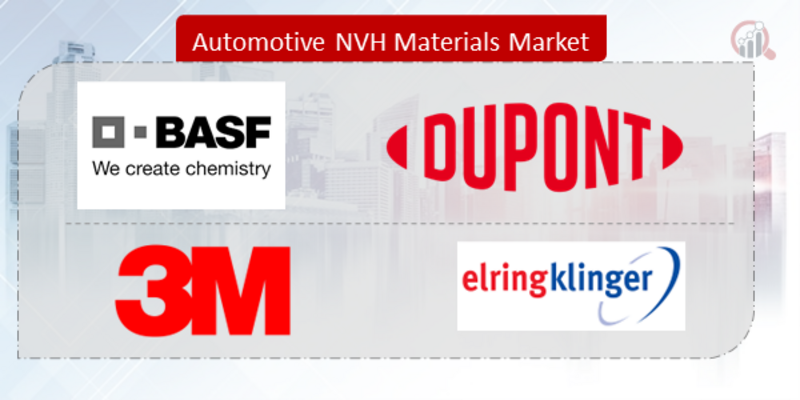 Automotive NVH Materials Market

BASF
We create chemistry

DUPONT

3M

elringklinger