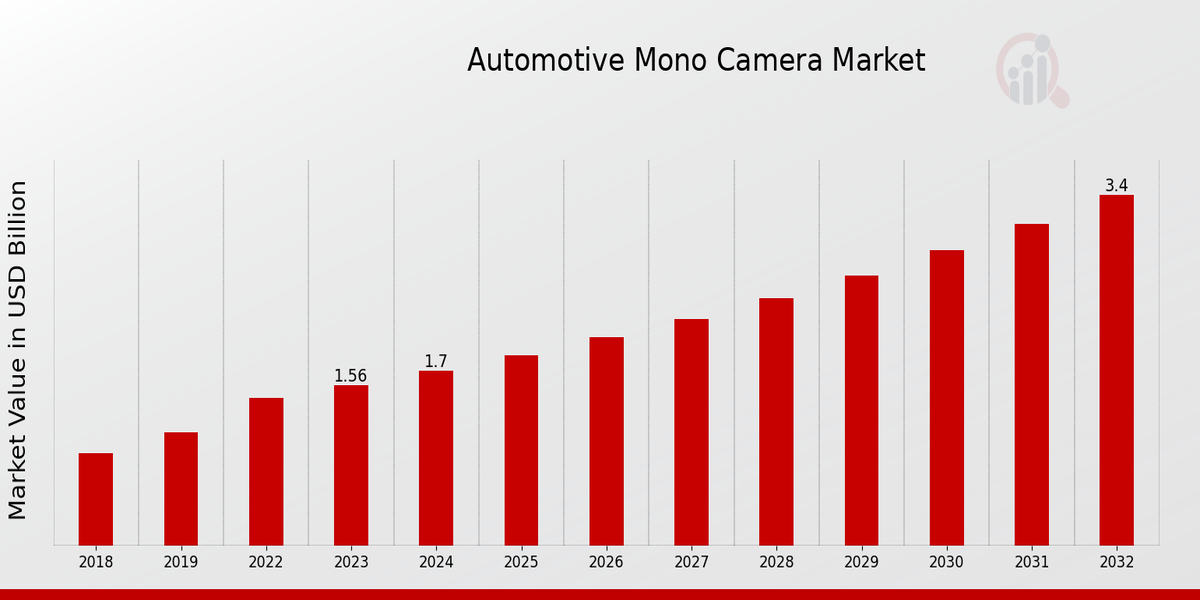 Automotive Mono Camera Market

Market Value in USD Billion

1.56
1.7
3.4

2018
2019
2022
2023
2024
2025
2026
2027
2028
2029
2030
2031
2032