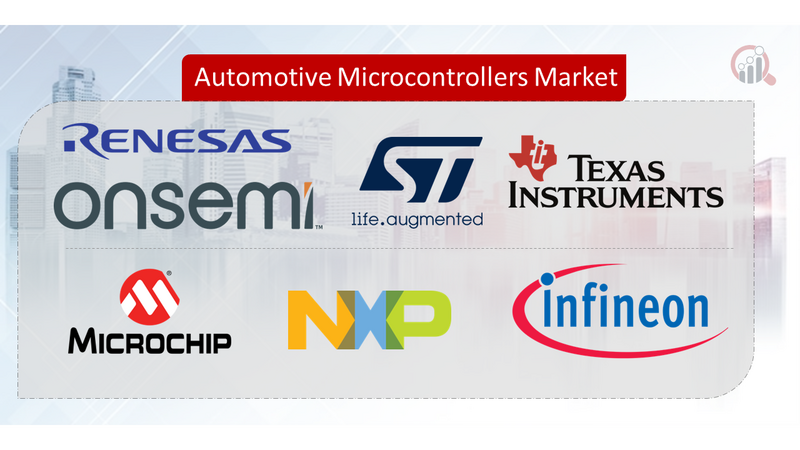 Automotive Microcontrollers Market

RENESAS

onsemi

ST
life.augmented

TEXAS INSTRUMENTS

MICROCHIP

NXP

infineon