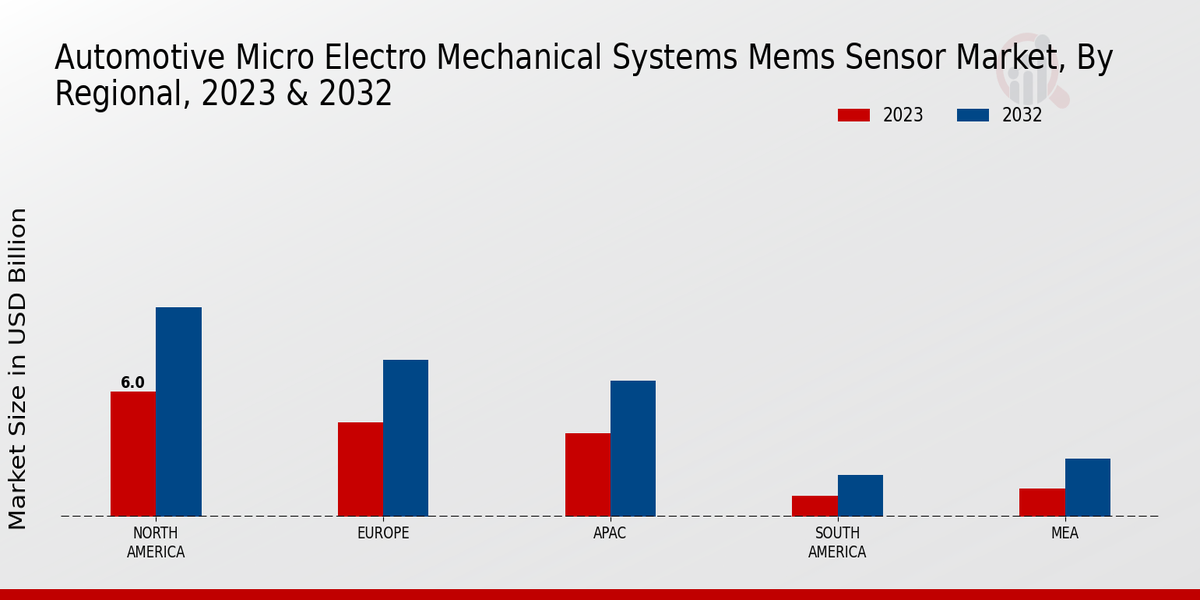 Automotive Micro Electro Mechanical Systems Mems Sensor Market, By Regional, 2023 & 2032

2023
2032

Market Size in USD Billion

6.0

NORTH AMERICA
EUROPE
APAC
SOUTH AMERICA
MEA