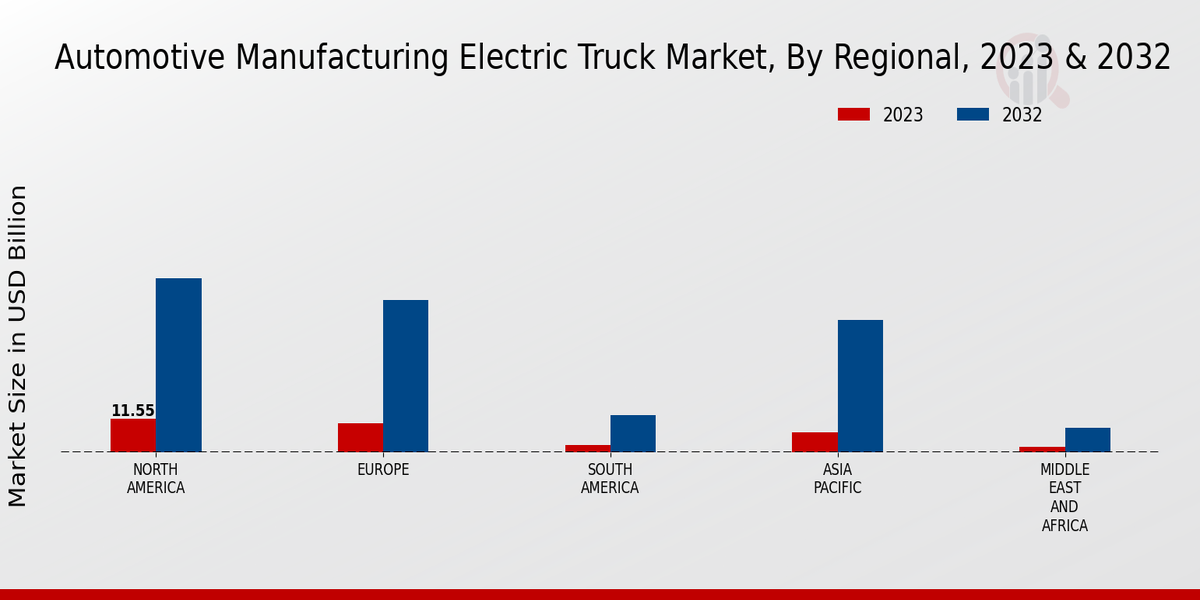 Automotive Manufacturing Electric Truck Market, By Regional, 2023 & 2032

2023 2032

Market Size in USD Billion

11.55

NORTH AMERICA

EUROPE

SOUTH AMERICA

ASIA PACIFIC

MIDDLE EAST AND AFRICA