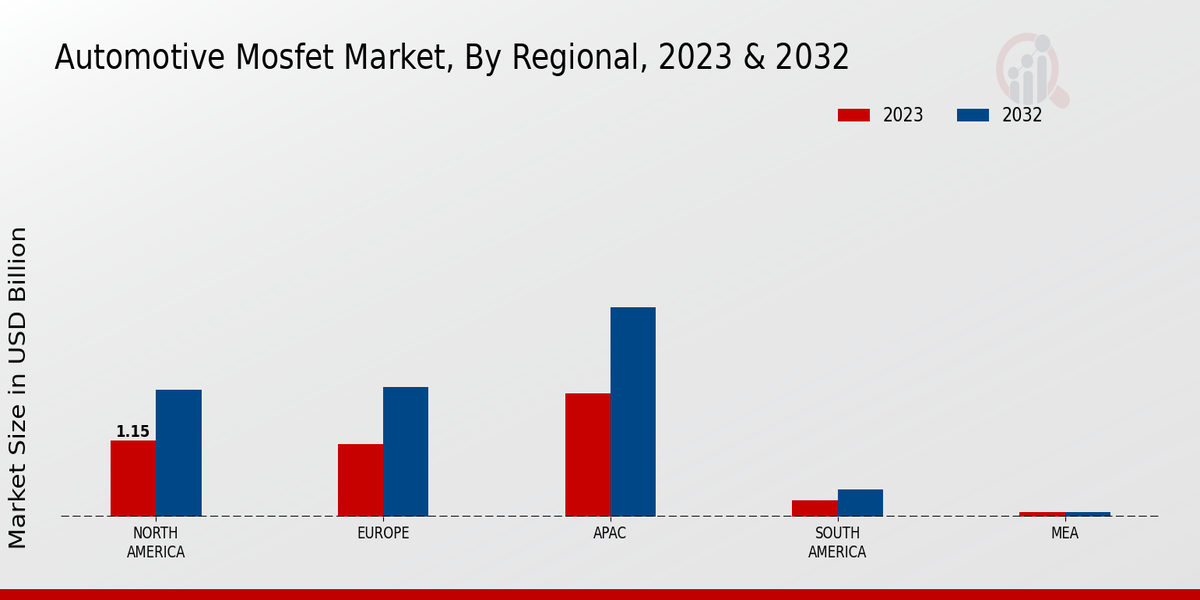 Automotive Mosfet Market, By Regional, 2023 & 2032

2023 2032

Market Size in USD Billion

1.15

NORTH AMERICA

EUROPE

APAC

SOUTH AMERICA

MEA