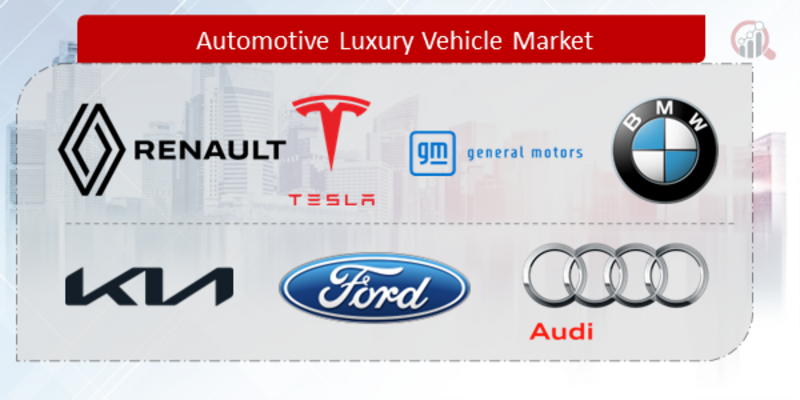 Automotive Luxury Vehicle Market

RENAULT

TESLA

gm general motors

BMW

KIA

Ford

Audi