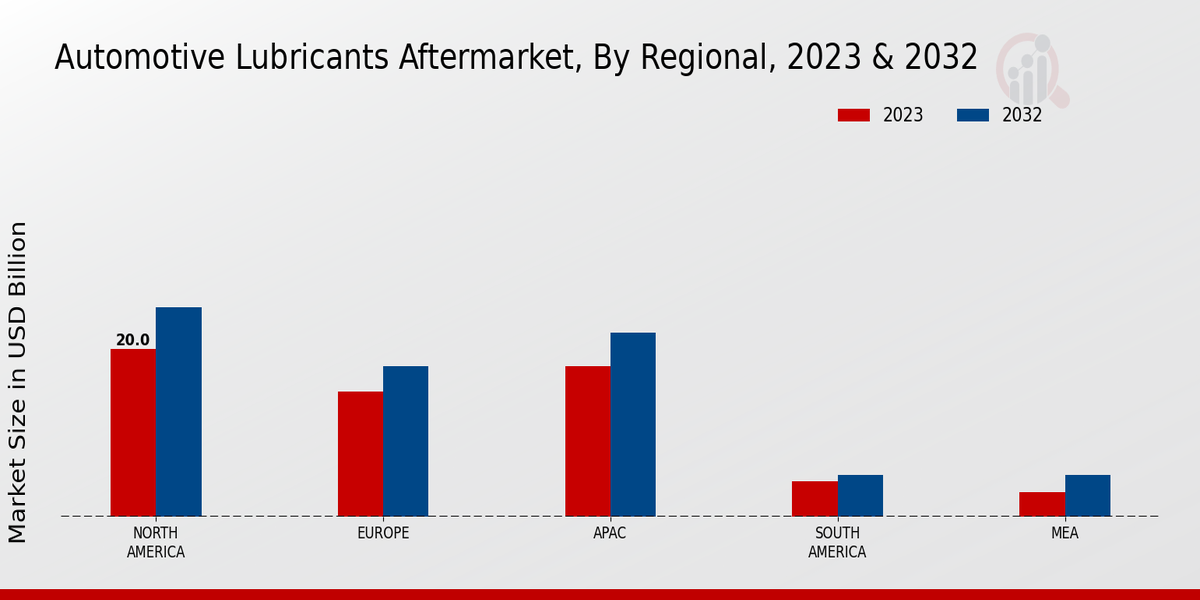 Automotive Lubricants Aftermarket, By Regional, 2023 & 2032

2023
2032

Market Size in USD Billion

20.0

NORTH AMERICA
EUROPE
APAC
SOUTH AMERICA
MEA