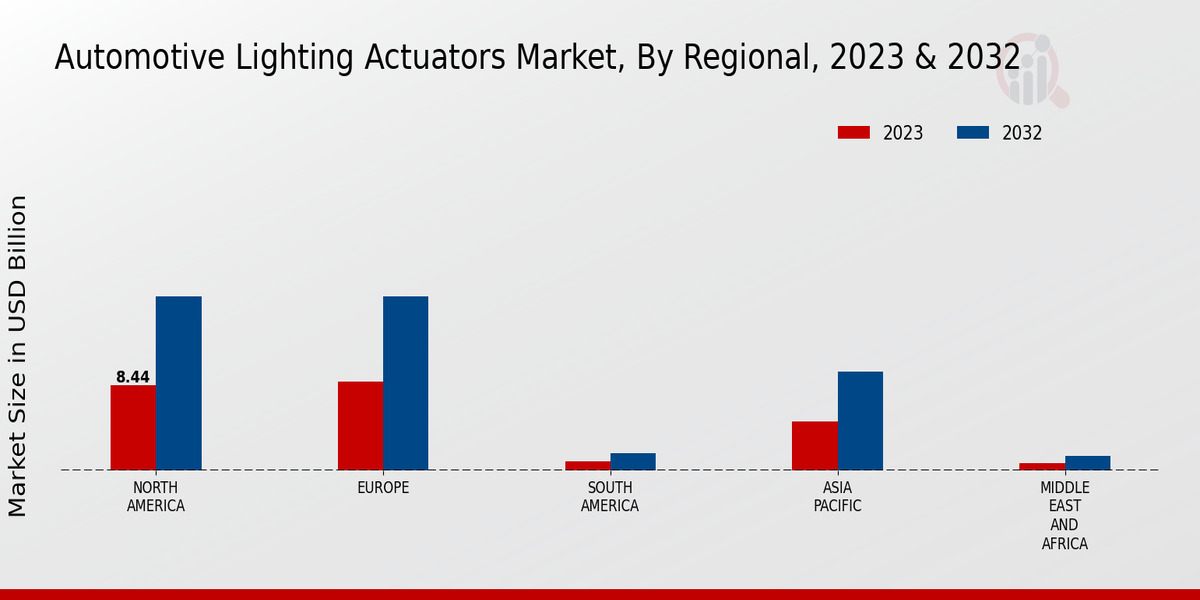 Automotive Lighting Actuators Market, By Regional, 2023 & 2032

2023
2032

Market Size in USD Billion

8.44

NORTH AMERICA
EUROPE
SOUTH AMERICA
ASIA PACIFIC
MIDDLE EAST AND AFRICA