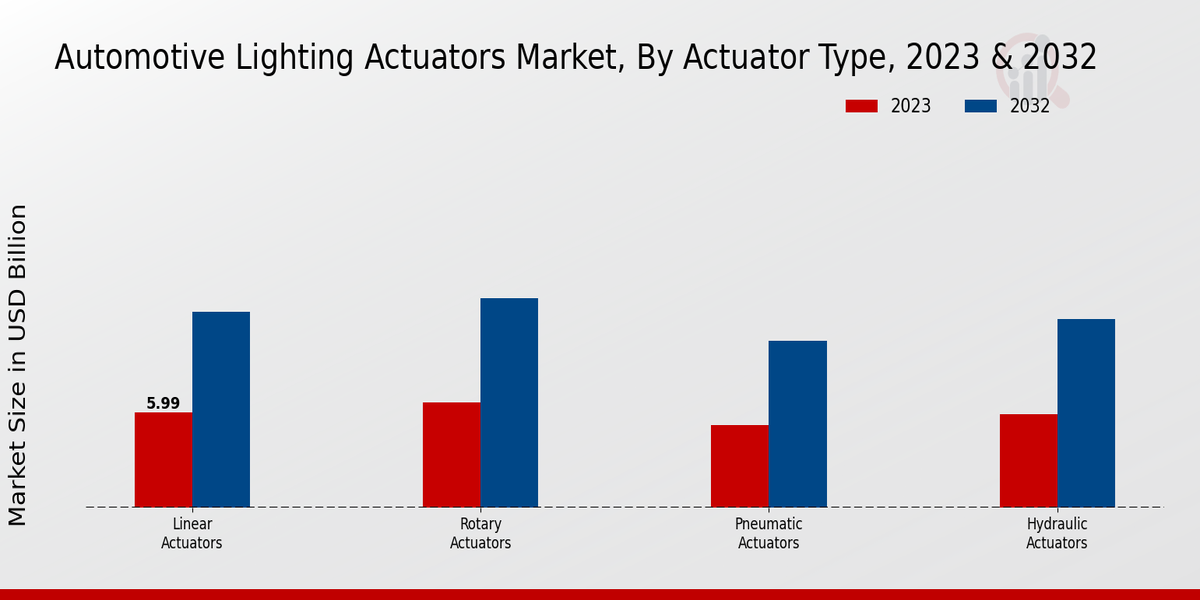 Automotive Lighting Actuators Market, By Actuator Type, 2023 & 2032

2023
2032

Market Size in USD Billion

5.99

Linear Actuators
Rotary Actuators
Pneumatic Actuators
Hydraulic Actuators